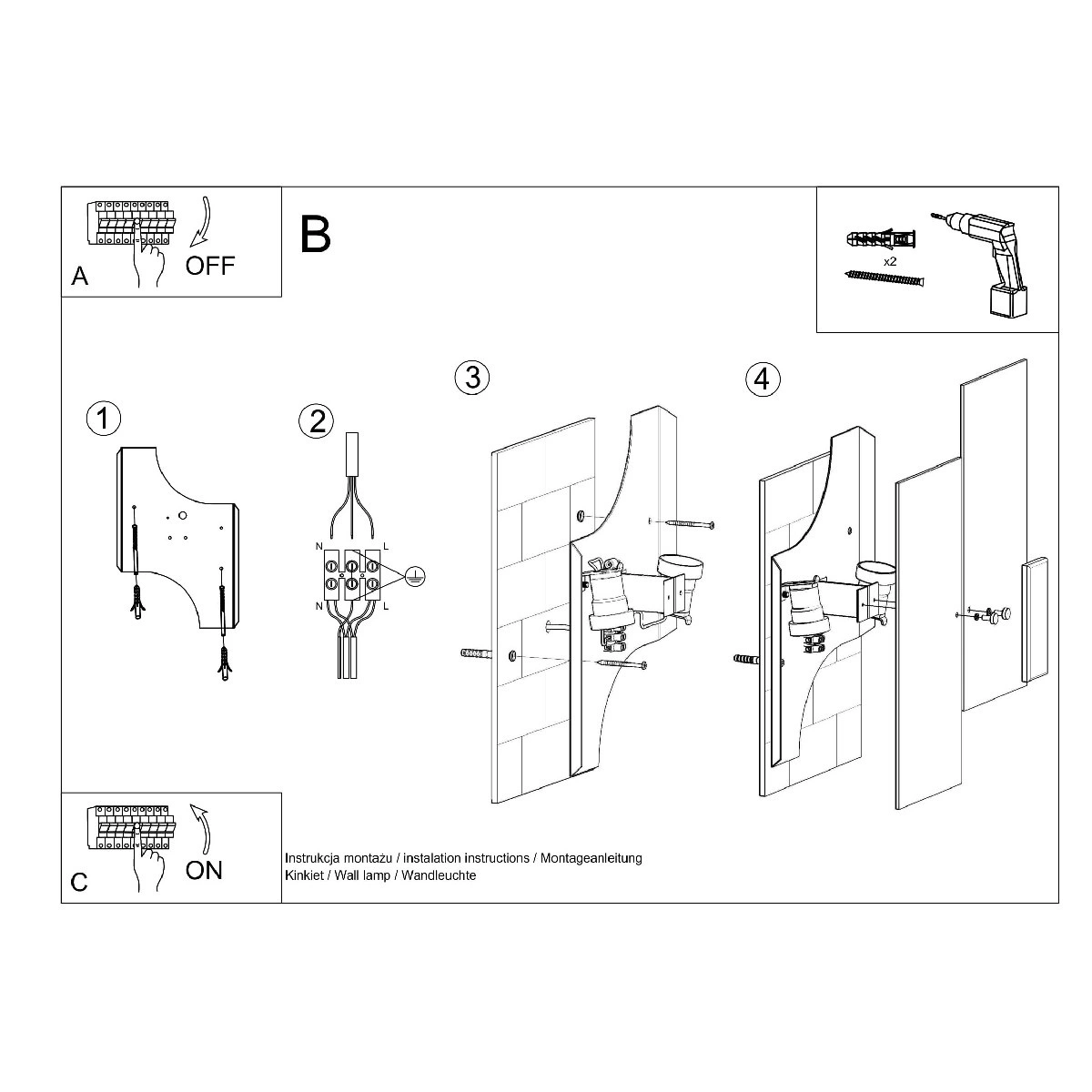 A
OFF

B

x2

1

2

N
L
N
L

3

4

C
ON

Instrukcja montażu / instalation instructions / Montageanleitung
Kinkiet / Wall lamp / Wandleuchte