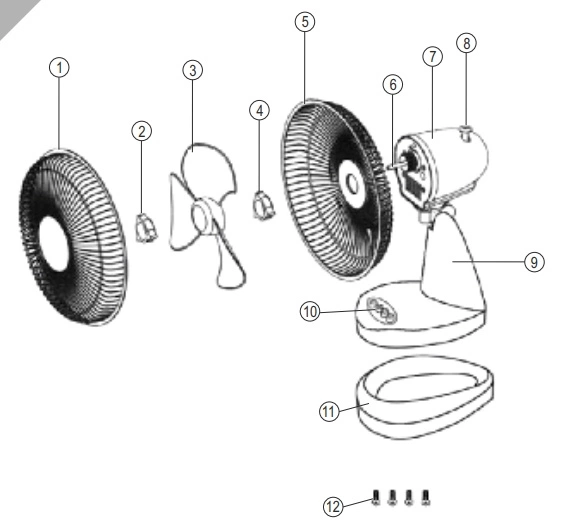 1
2
3
4
5
6
7
8
9
10
11
12