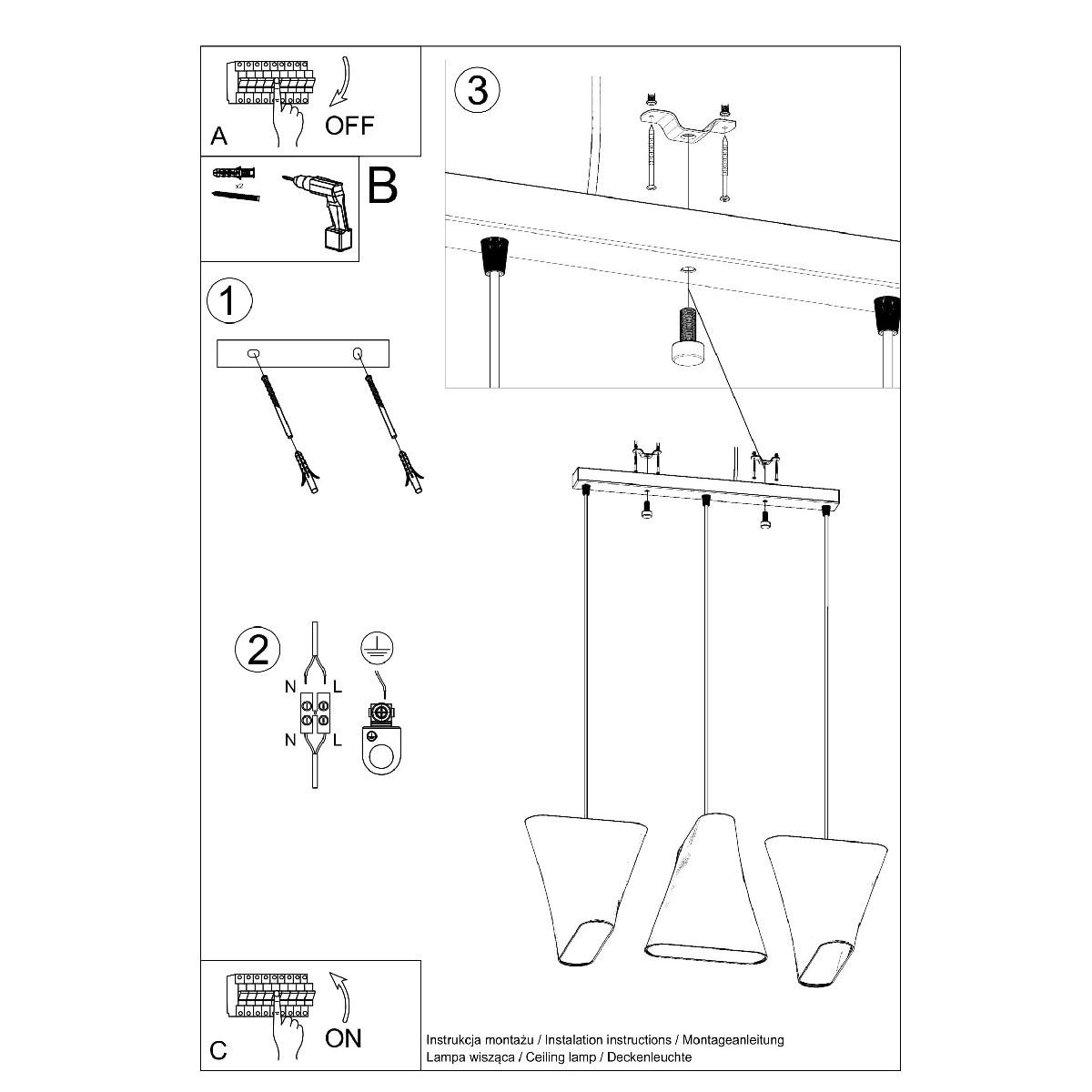 A
OFF

x2
B

1

2
N L
N L

3

C
ON

Instrukcja montażu / Instalation instructions / Montageanleitung
Lampa wisząca / Ceiling lamp / Deckenleuchte