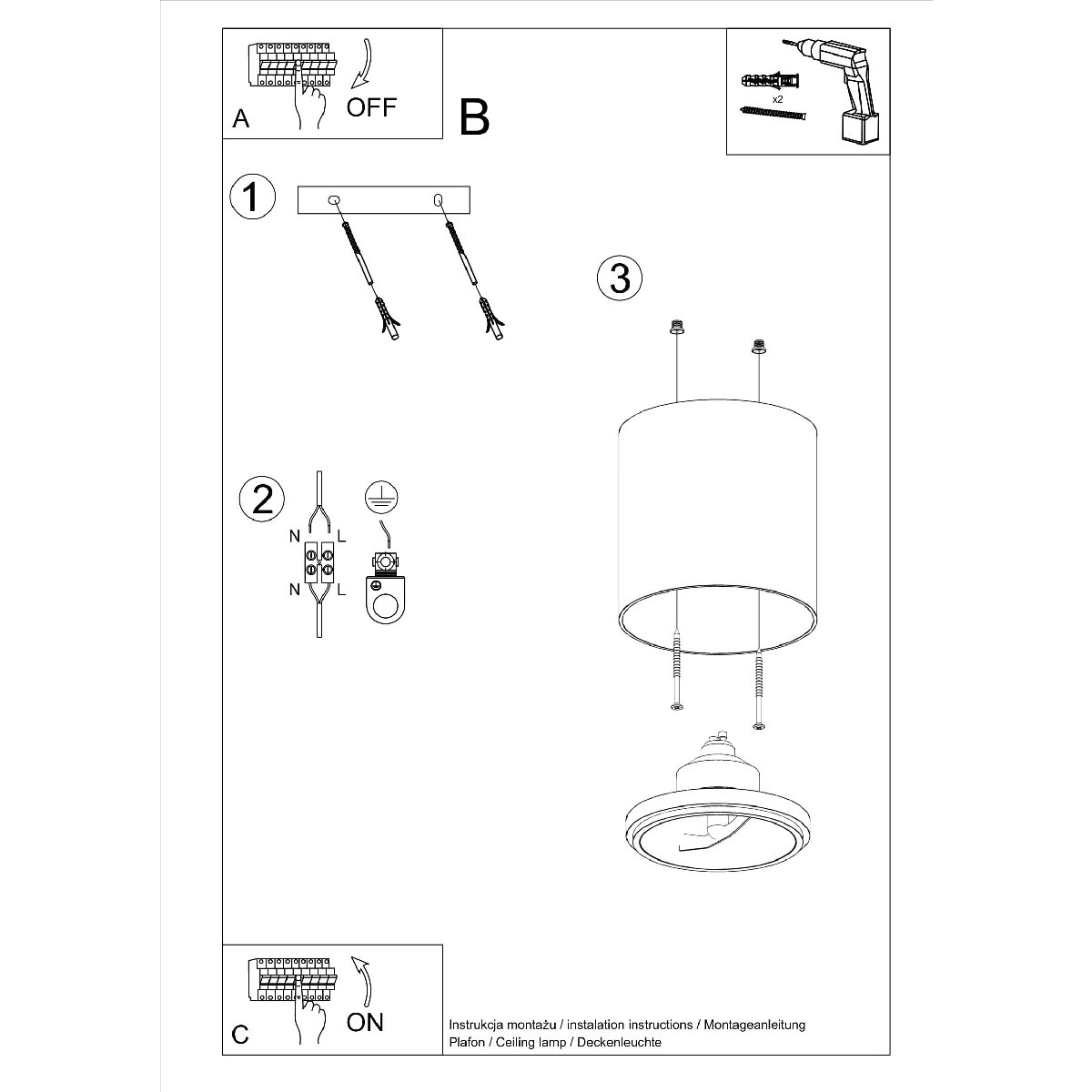 A
OFF

B

x2

1

3

2

N L
N L

C
ON

Instrukcja montażu / instalation instructions / Montageanleitung
Plafon / Ceiling lamp / Deckenleuchte