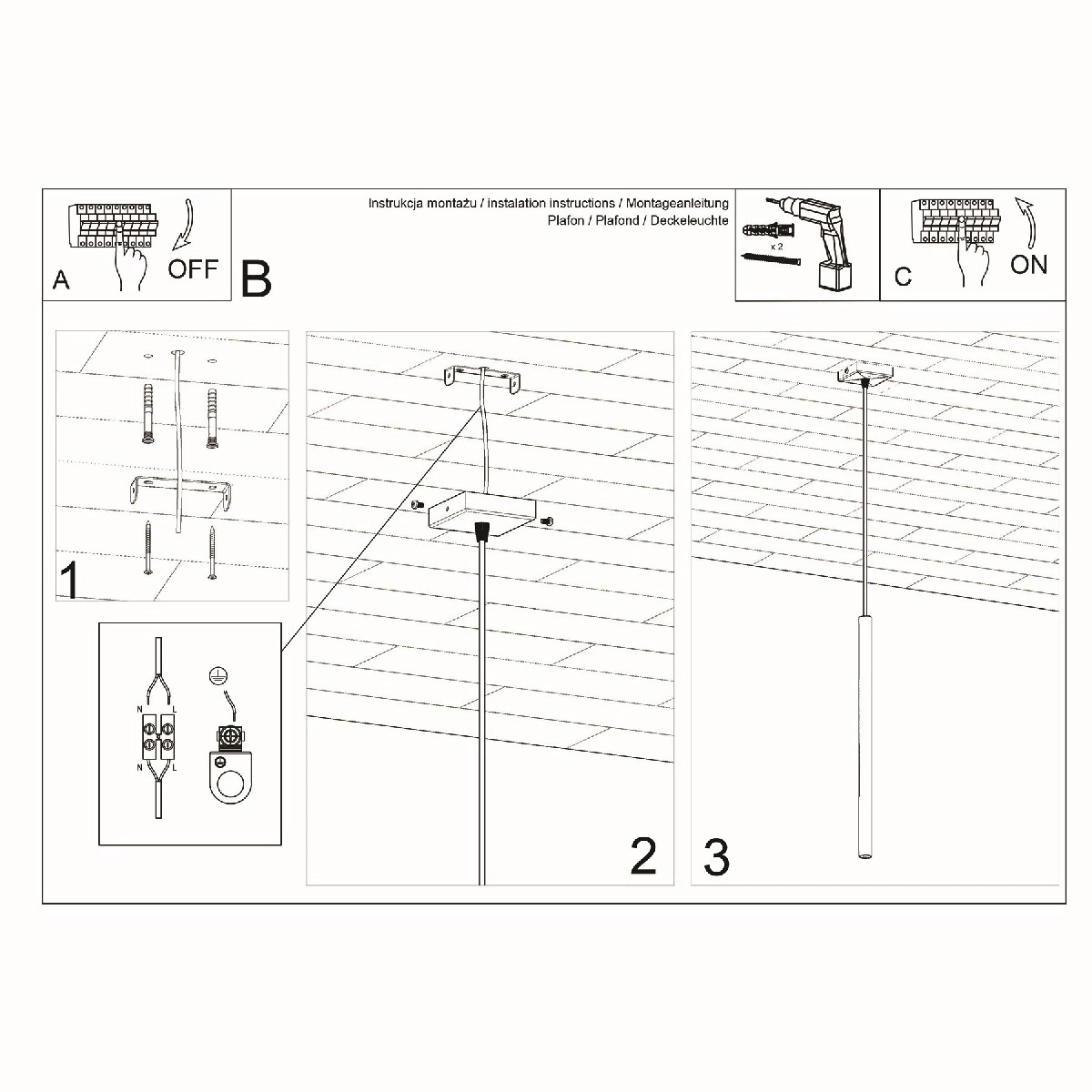 A

OFF

B

Instrukcja montażu / instalation instructions / Montageanleitung
Plafon / Plafond / Deckeleuchte

x 2

C

ON

1

N L

N L

2

3