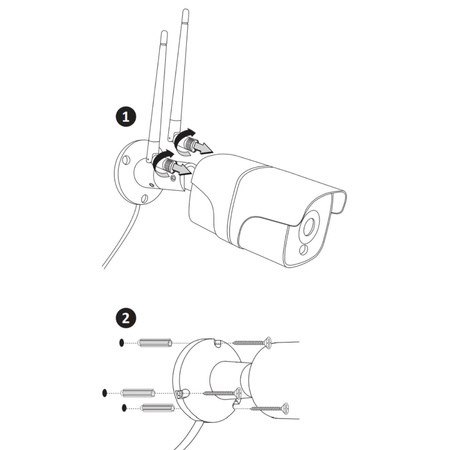 1

2