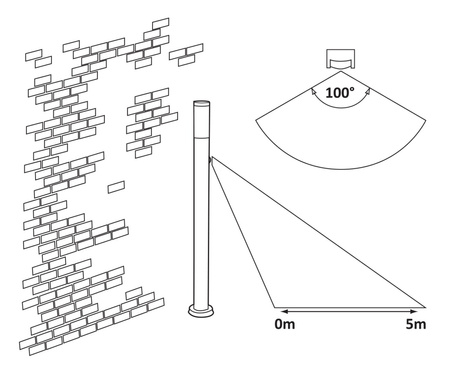 100°

0m

5m