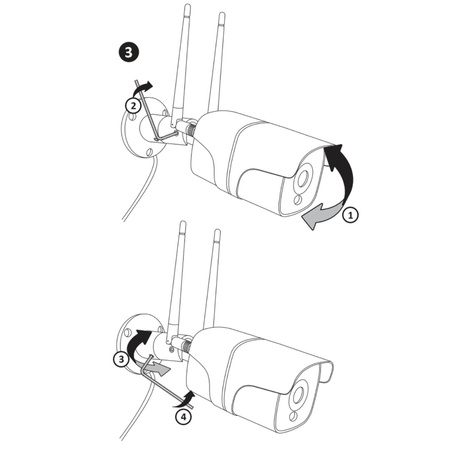 3

2

1

3

4