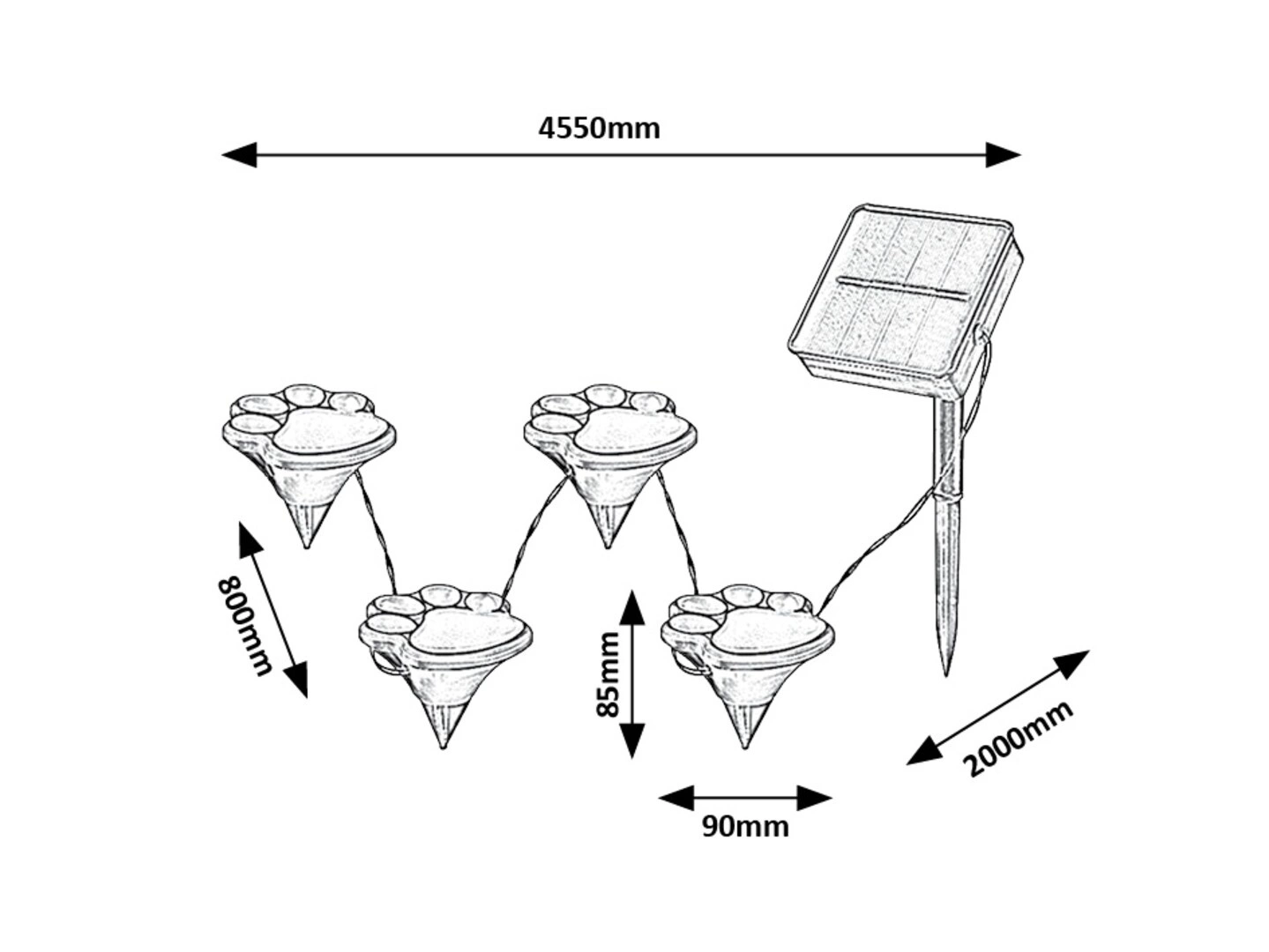 4550mm

800mm

85mm

90mm

2000mm