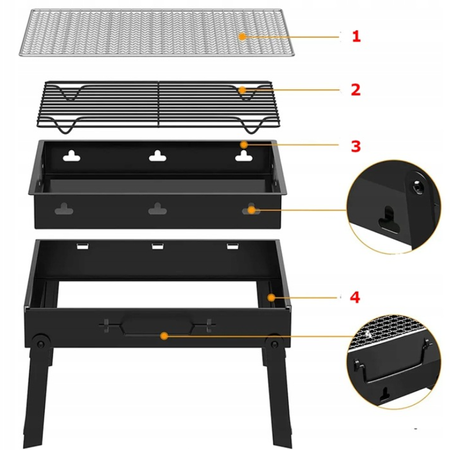 1

2

3

4