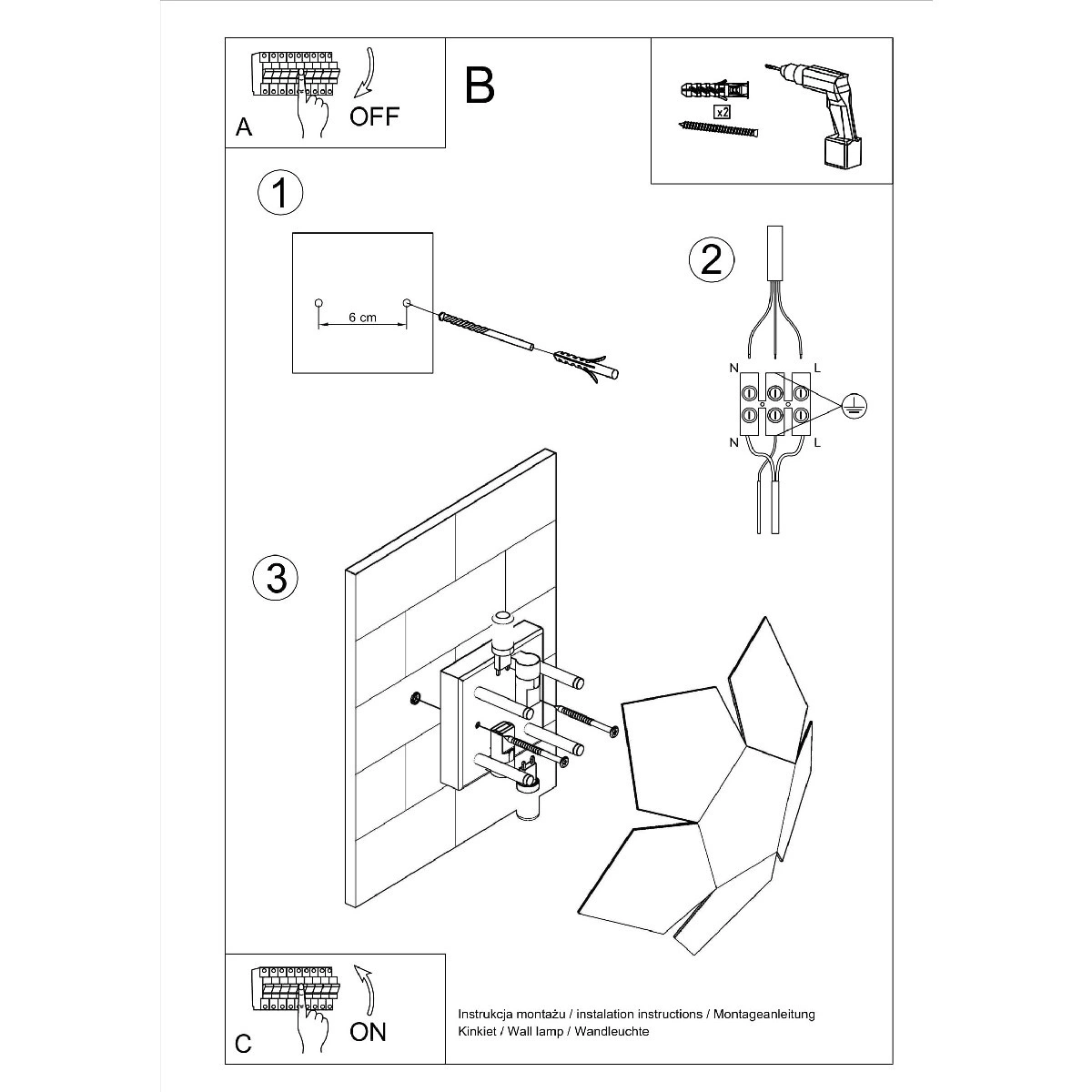 A

OFF

B

x2

1

6 cm

2

N

L

N

L

3

C

ON

Instrukcja montażu / instalation instructions / Montageanleitung
Kinkiet / Wall lamp / Wandleuchte