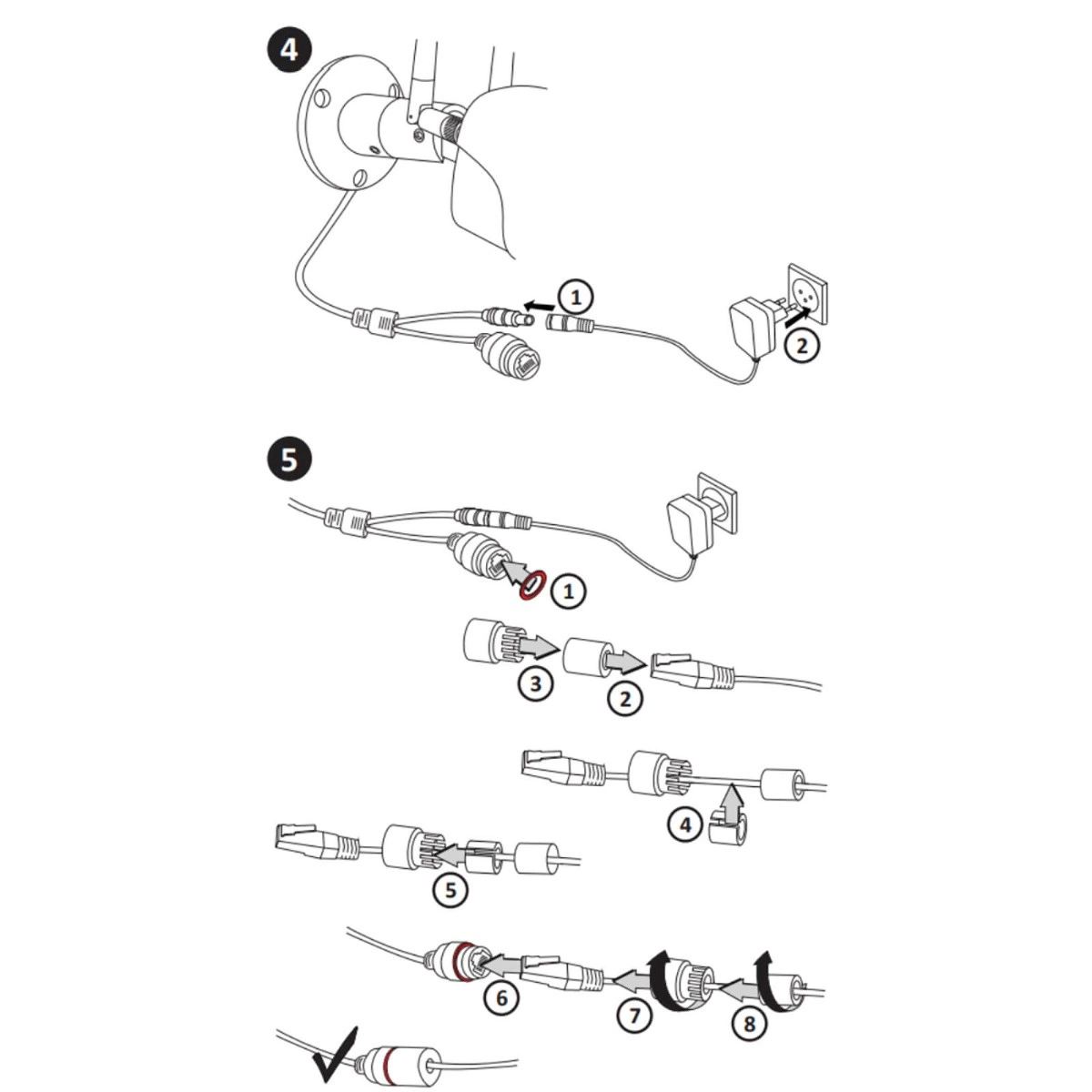 4

1

2

5

1

3

2

4

5

6

7

8