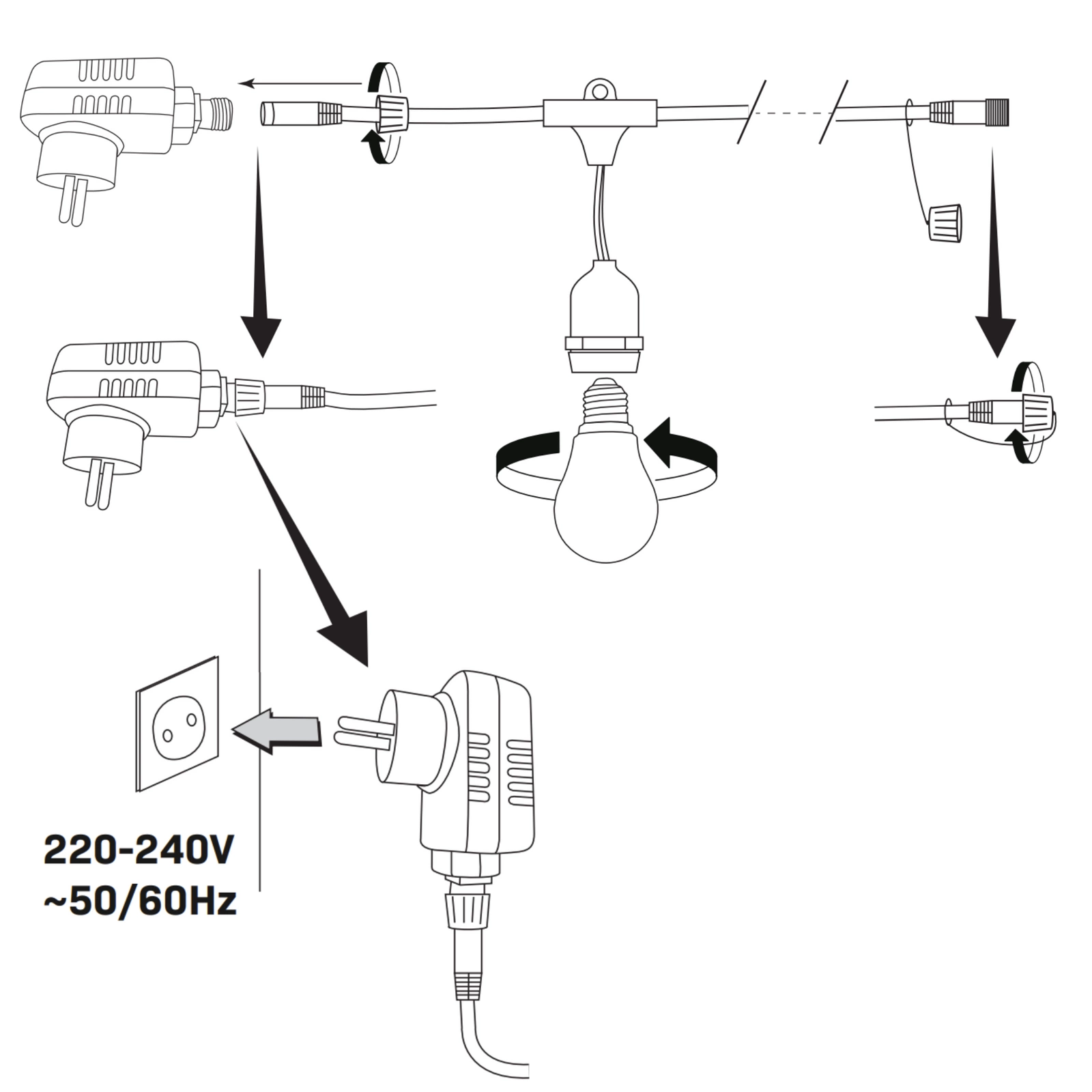 220-240V
~50/60Hz