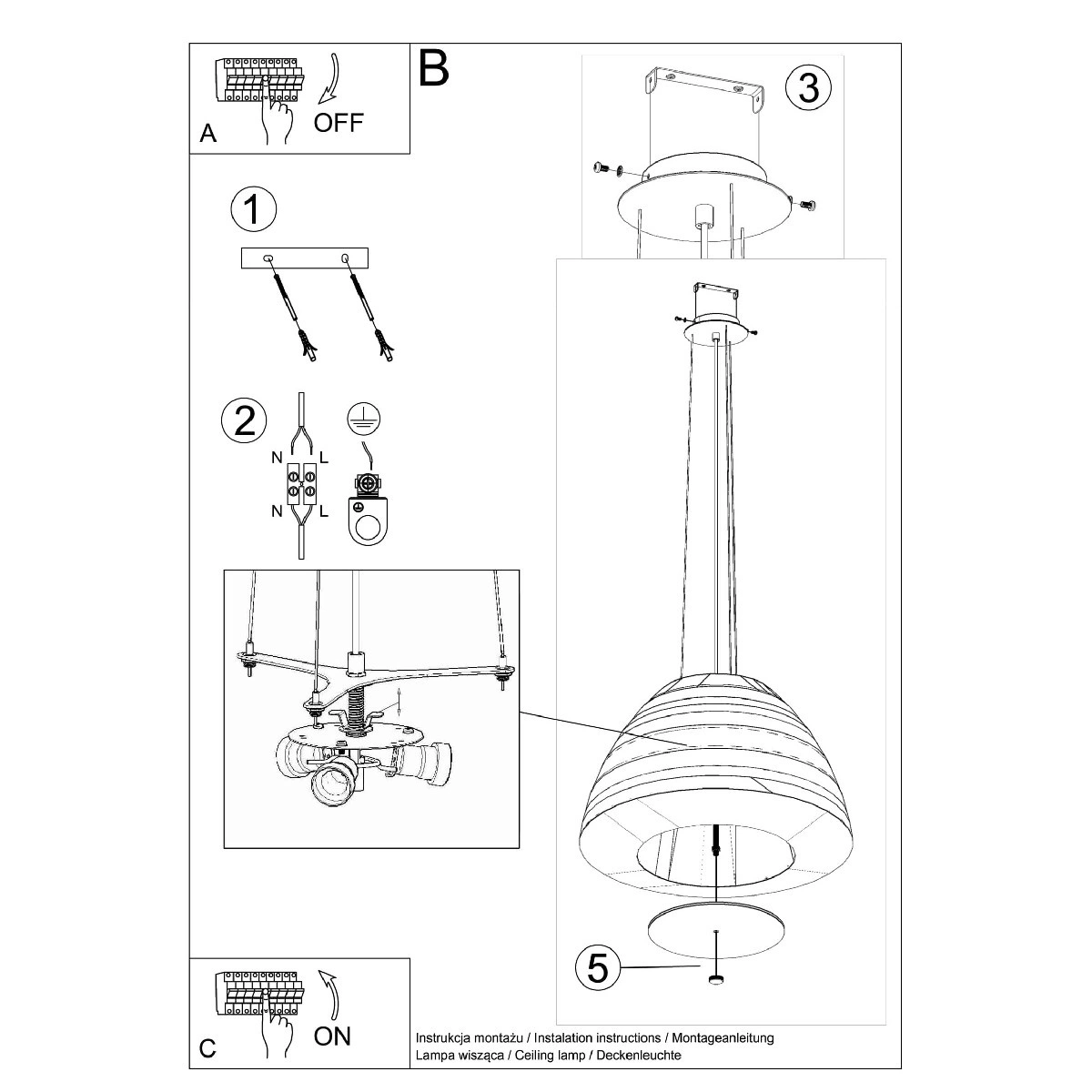 A
OFF
B
3
1
2
N
L
N
L
5
C
ON
Instrukcja montażu / Instalation instructions / Montageanleitung
Lampa wisząca / Ceiling lamp / Deckenleuchte