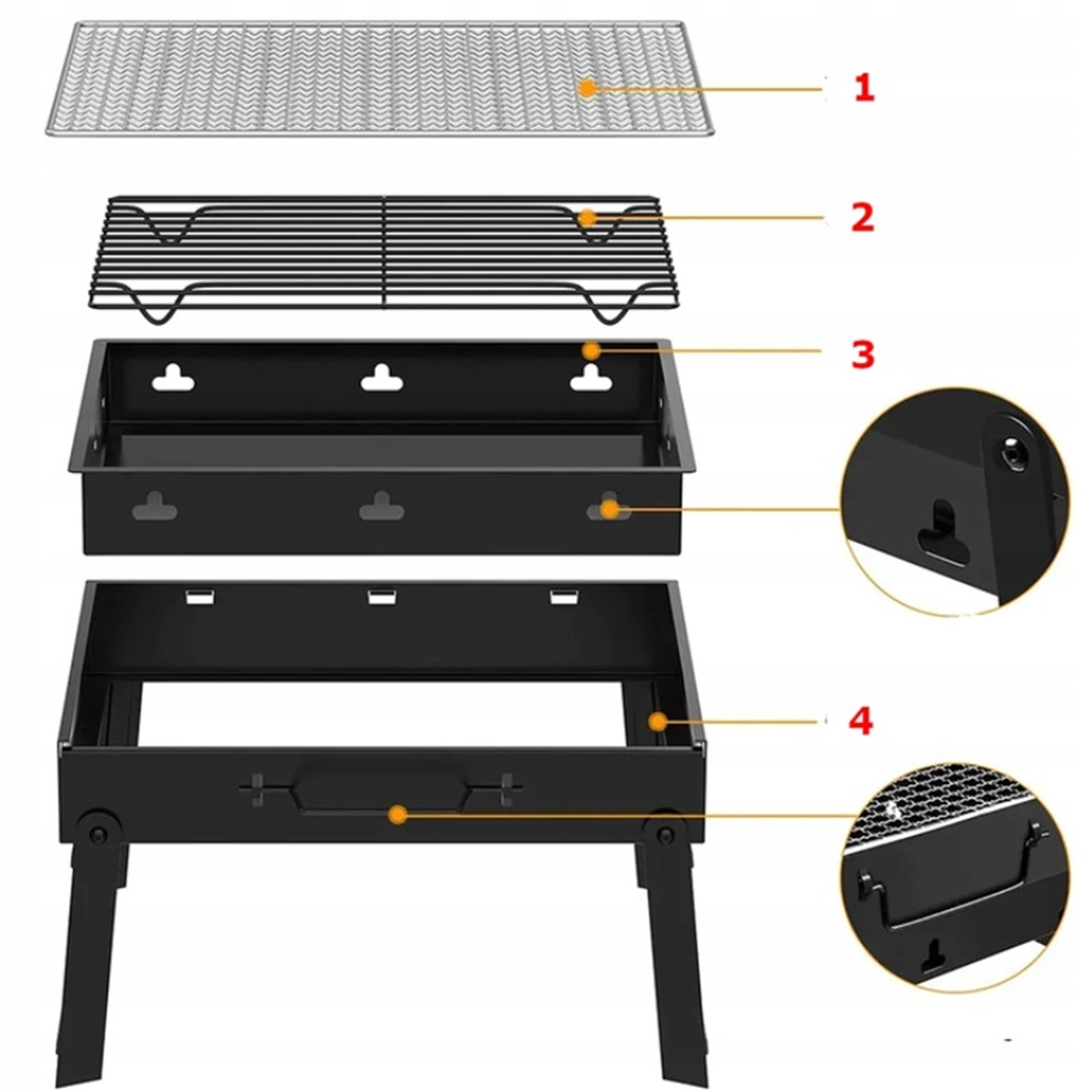 1
2
3
4