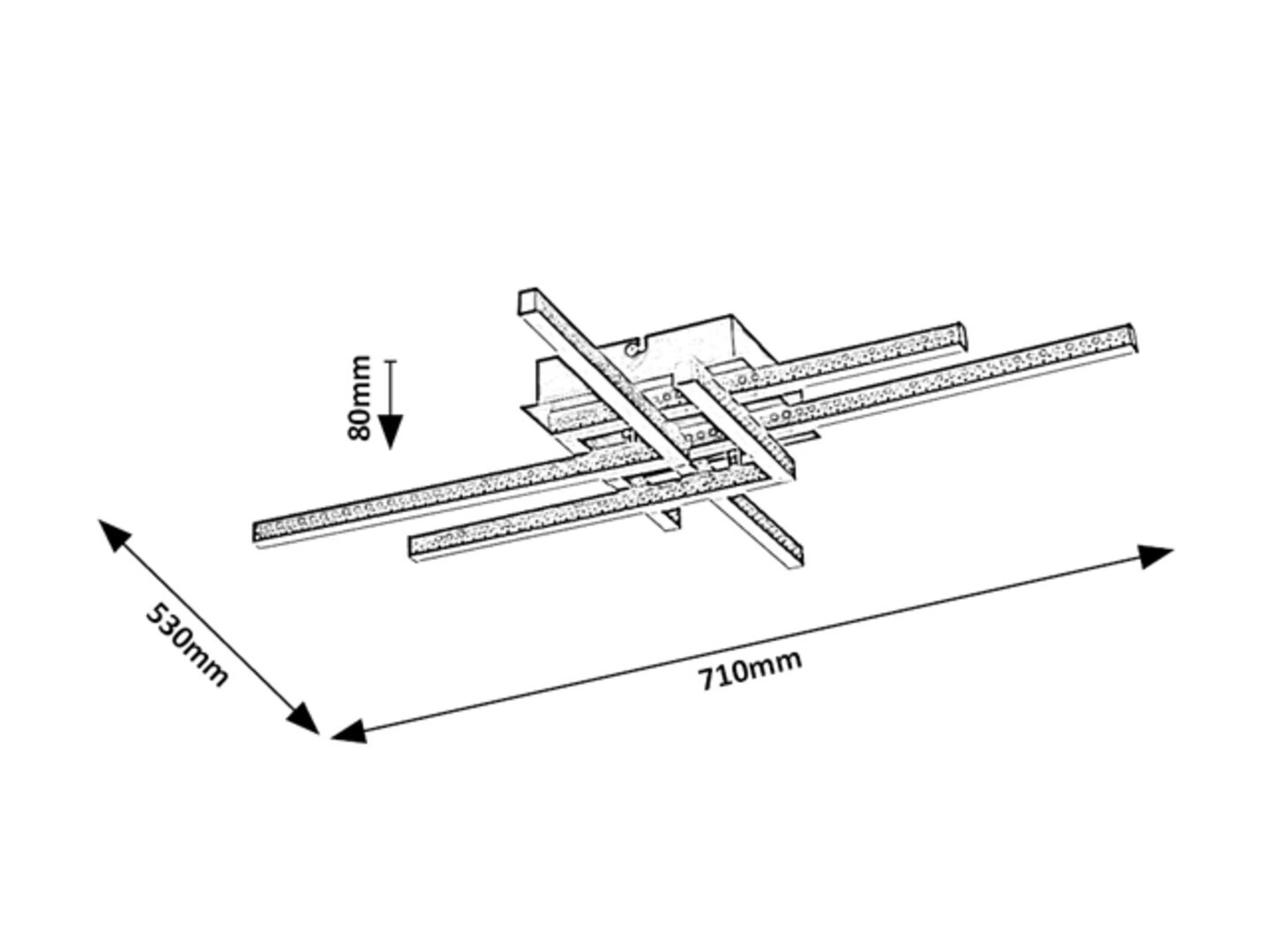 80mm

530mm

710mm