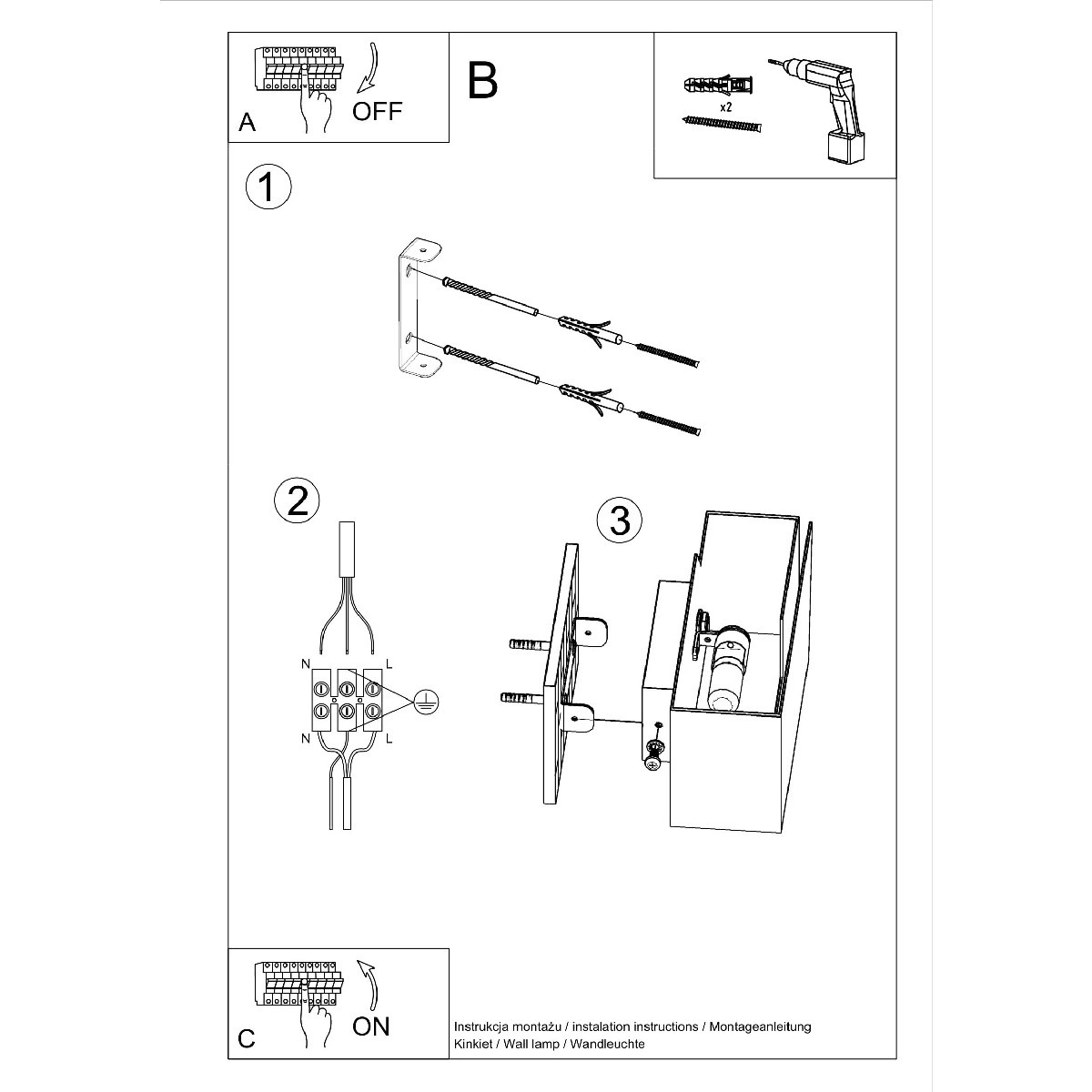 A
OFF

B

x2

1

2

N
L
N
L

3

C
ON

Instrukcja montażu / instalation instructions / Montageanleitung
Kinkiet / Wall lamp / Wandleuchte