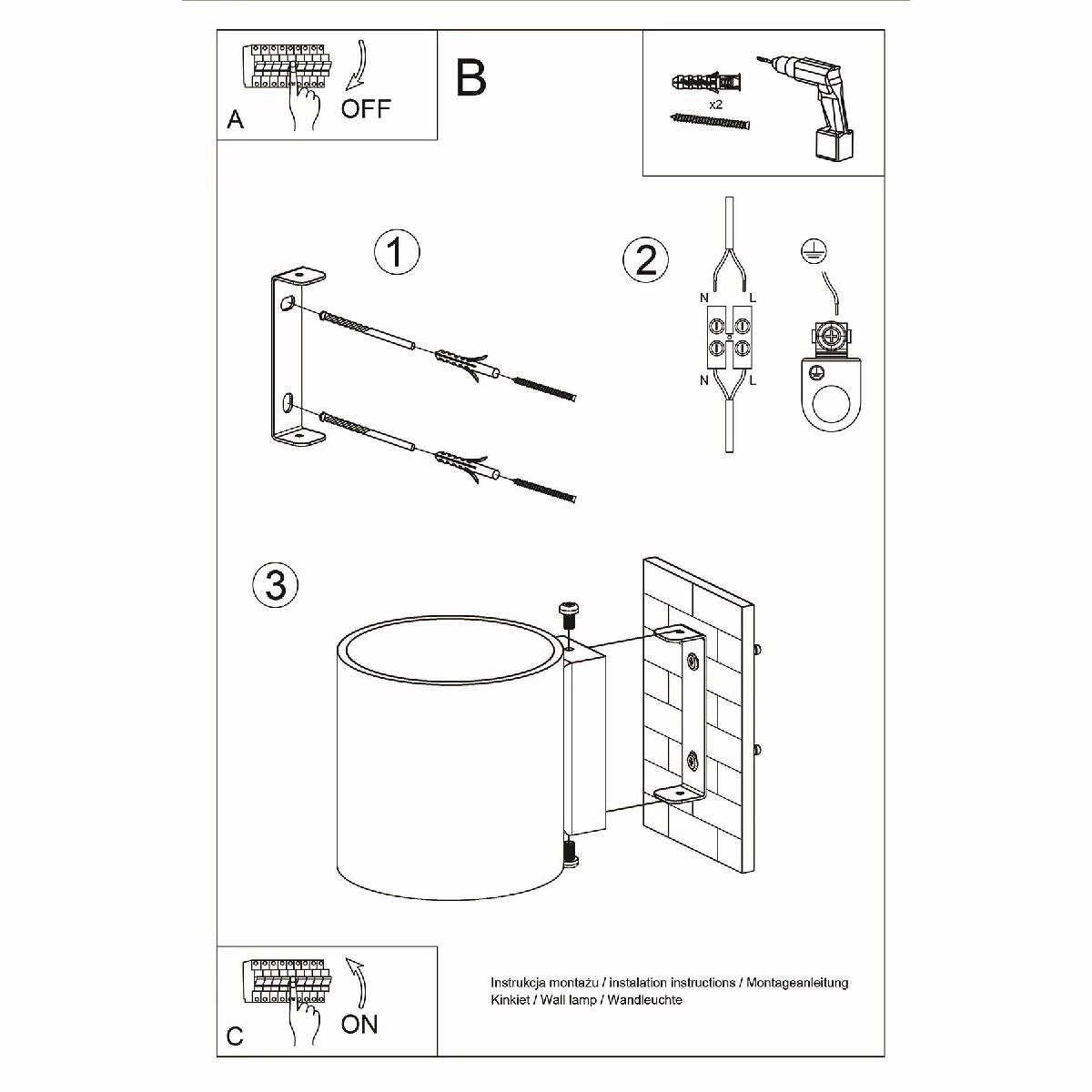 A
OFF

B

x2

1

2

N L

N L

3

C
ON

Instrukcja montażu / instalation instructions / Montageanleitung
Kinkiet / Wall lamp / Wandleuchte