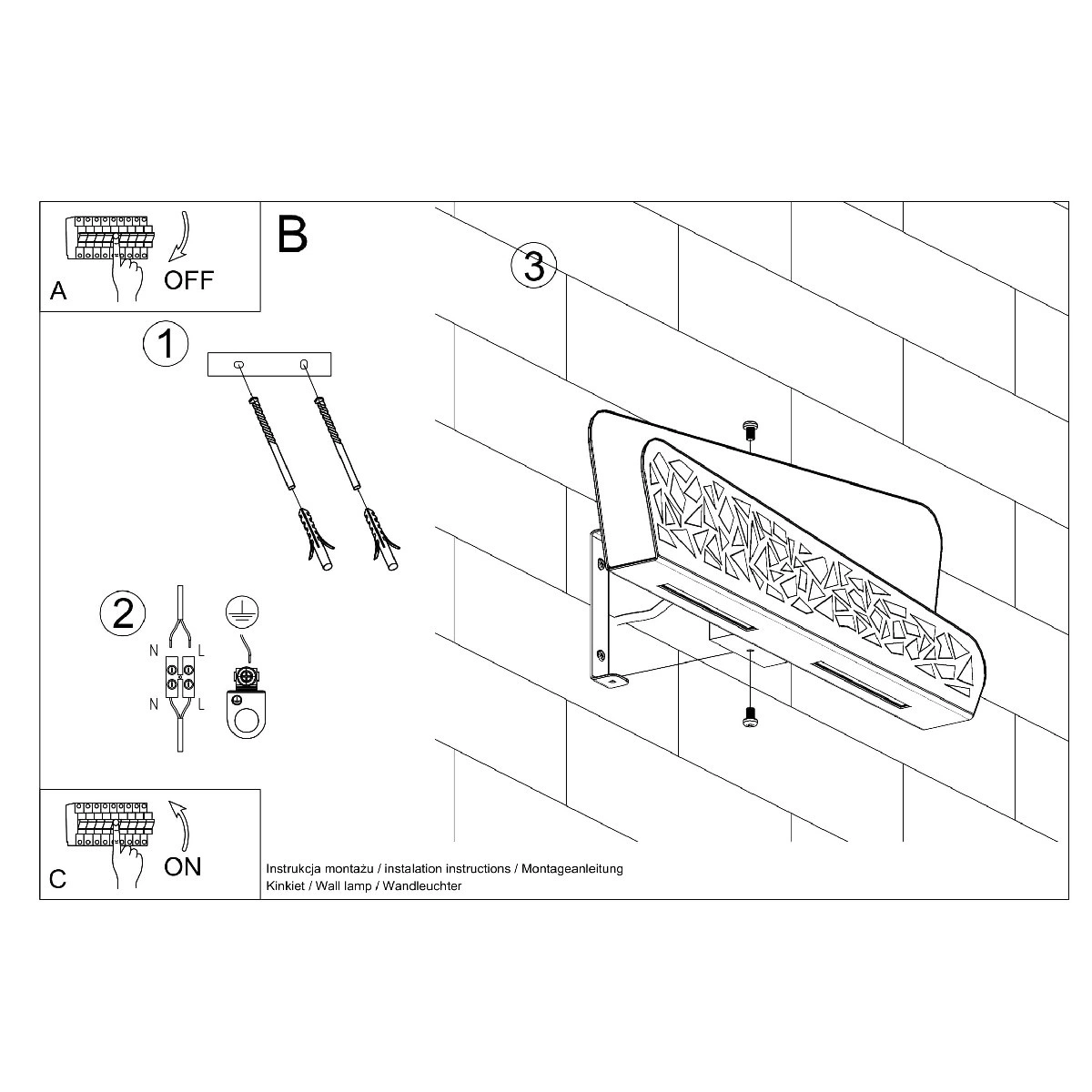 A
OFF

B

1

2
N L
N L

3

C
ON

Instrukcja montażu / instalation instructions / Montageanleitung
Kinkiet / Wall lamp / Wandleuchter