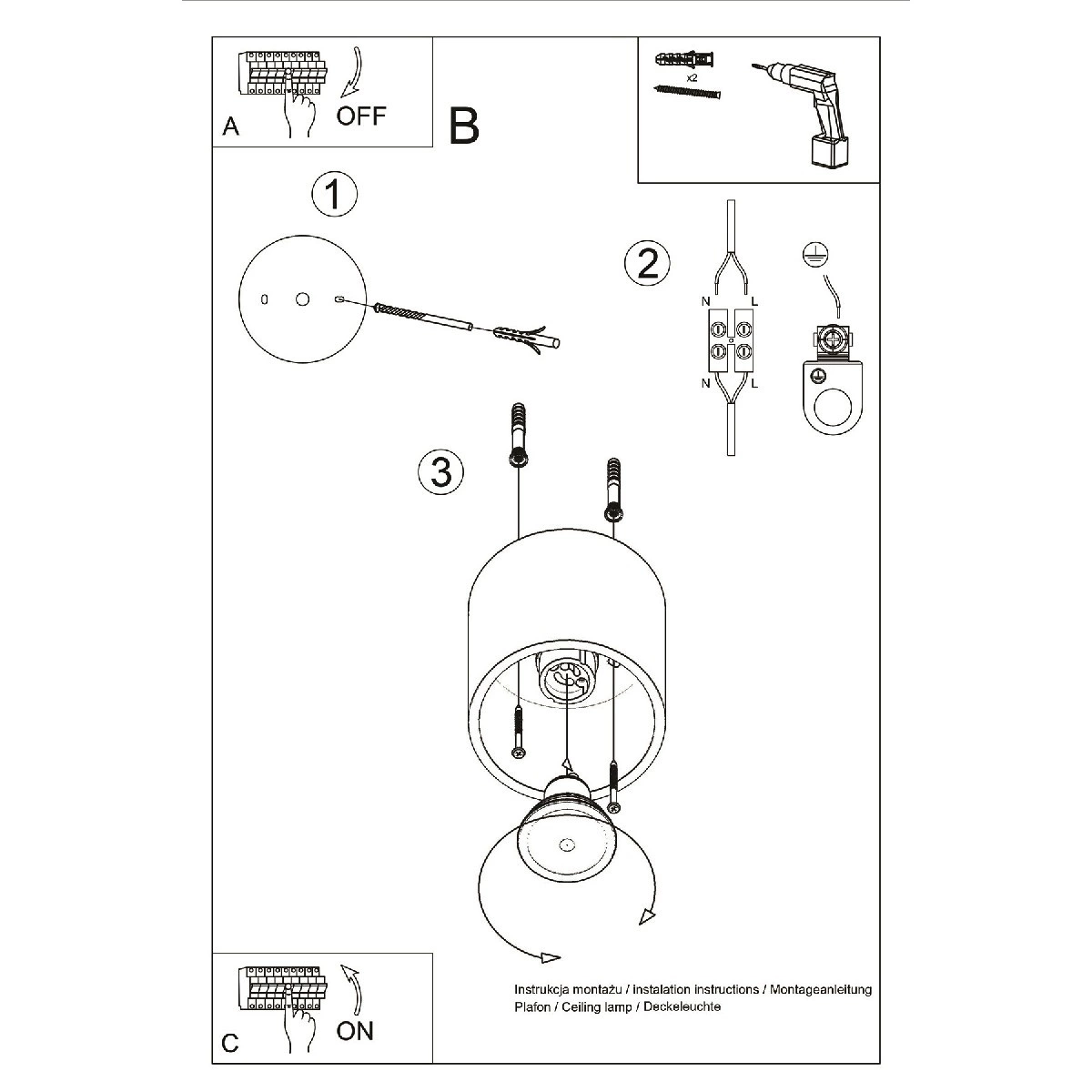 A OFF

B

x2

1

2

N L

N L

3

C ON

Instrukcja montażu / instalation instructions / Montageanleitung
Plafon / Ceiling lamp / Deckeleuchte