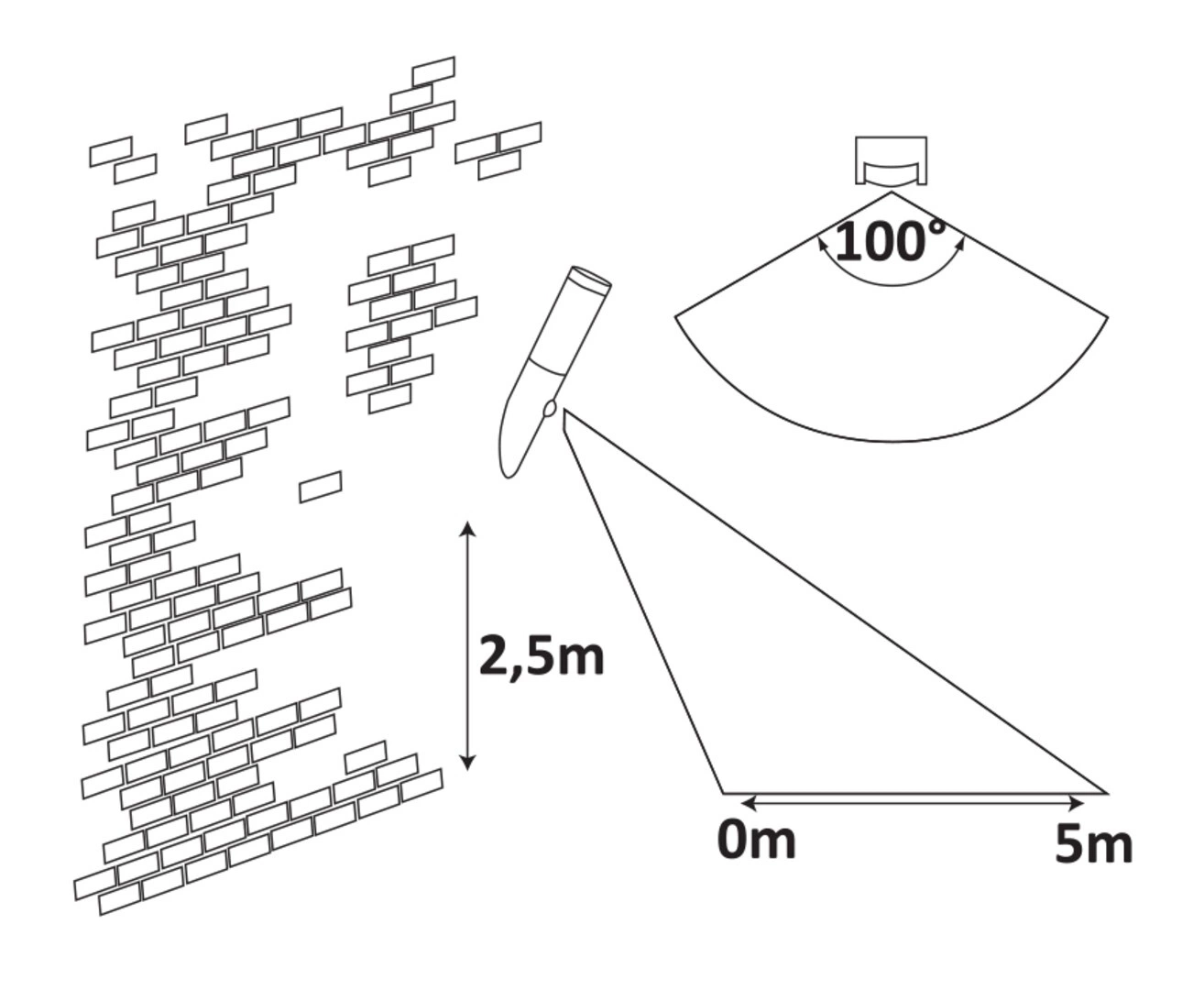 100°

2,5m

0m

5m