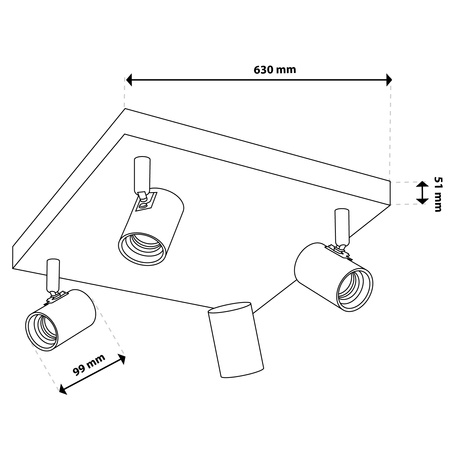 630 mm

51 mm

99 mm