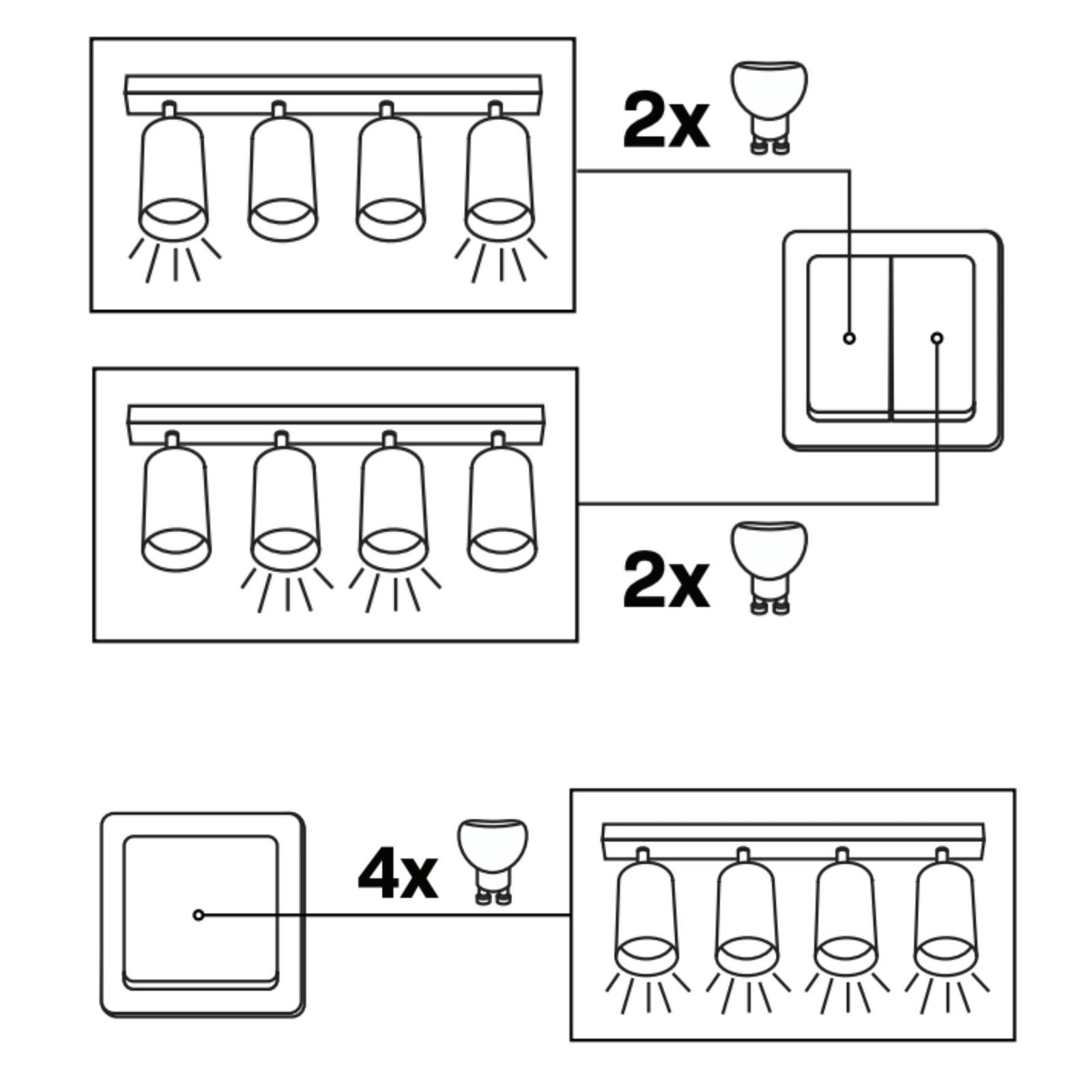 2x

2x

4x