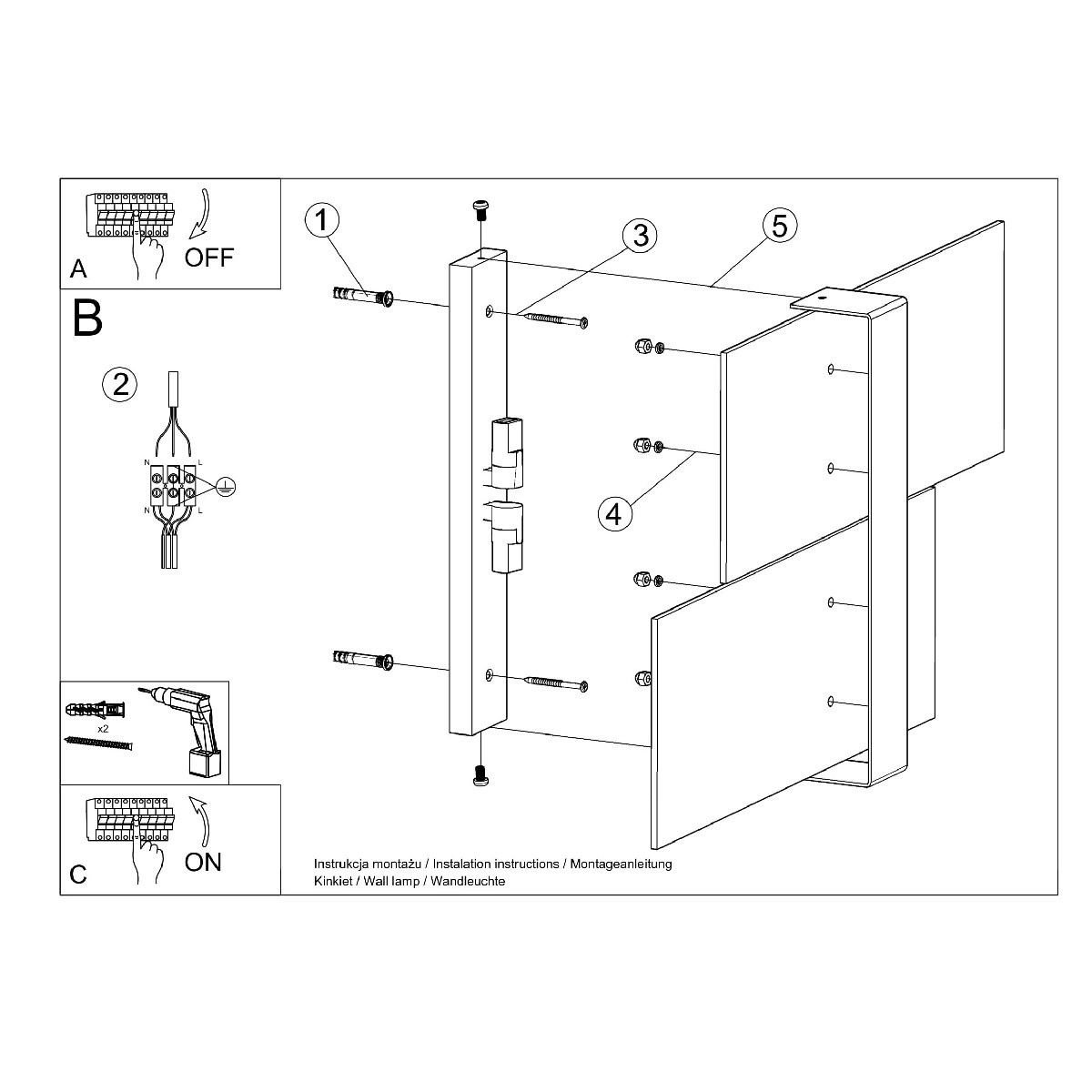 A
OFF

B

2

N
L
N
L

x2

C
ON

1
3
5
4

Instrukcja montażu / Instalation instructions / Montageanleitung
Kinkiet / Wall lamp / Wandleuchte