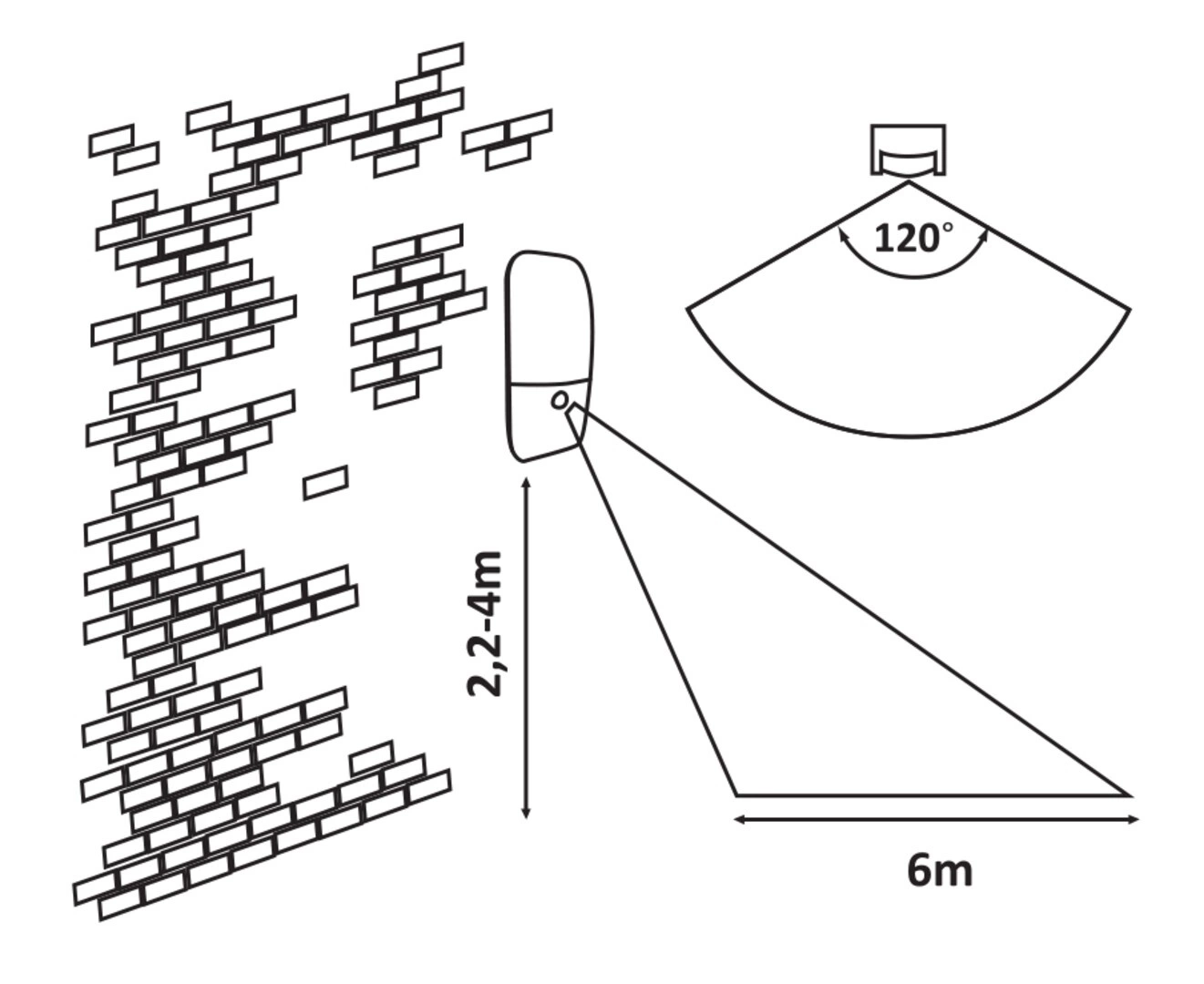 120°

2,2-4m

6m