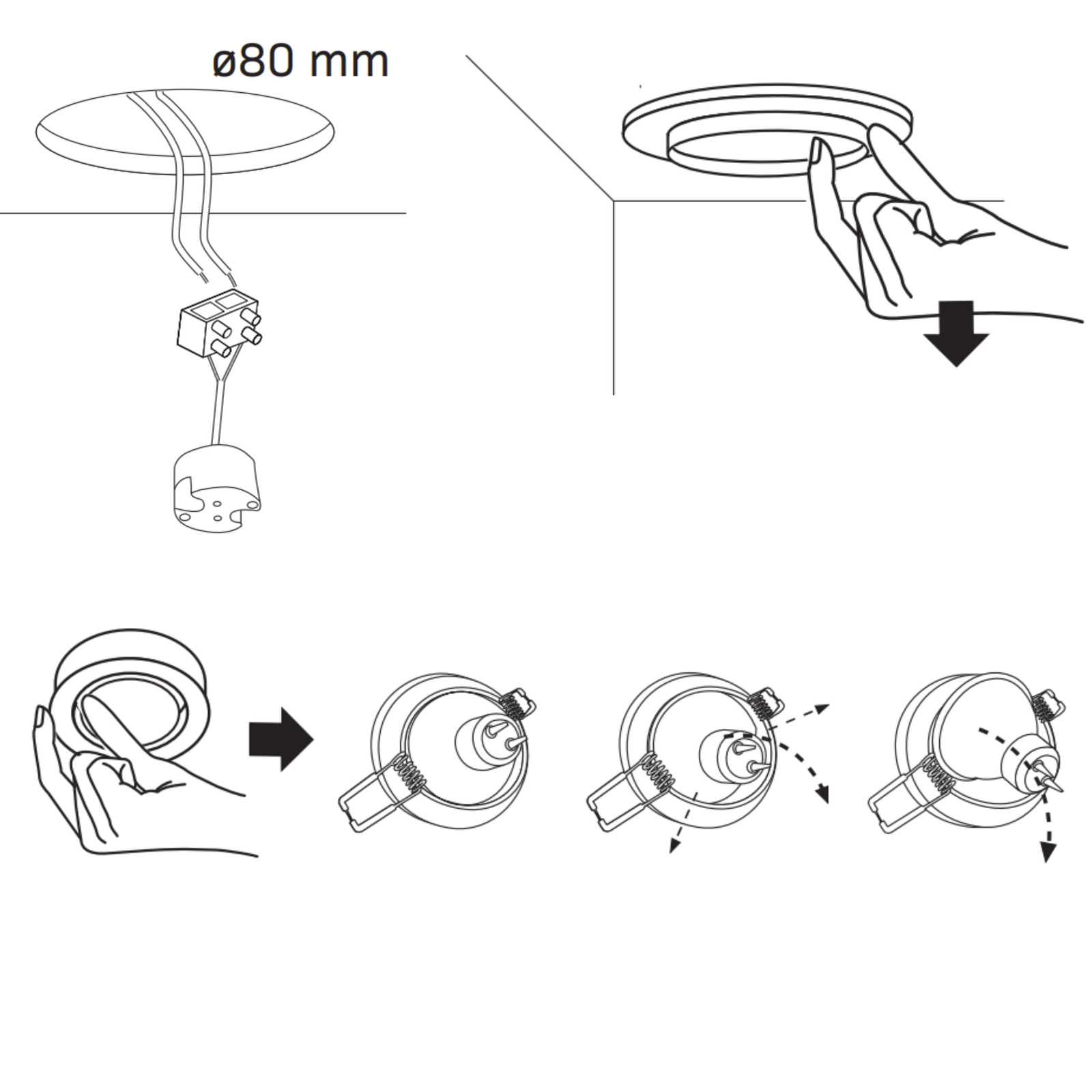 ø80 mm