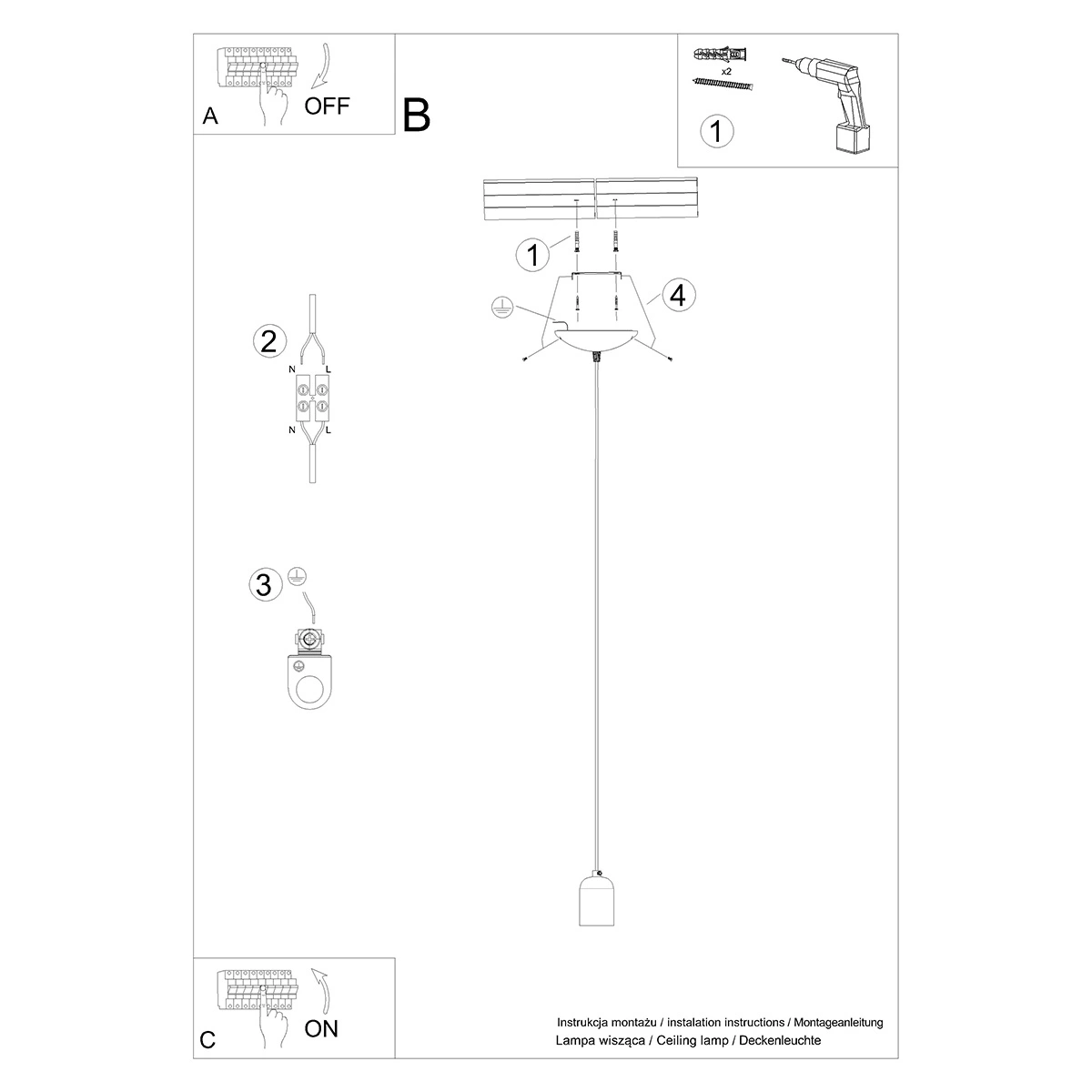 A
OFF

B

x2
1

1
4

2
N L
N L

3

C
ON

Instrukcja montażu / instalation instructions / Montageanleitung
Lampa wisząca / Ceiling lamp / Deckenleuchte