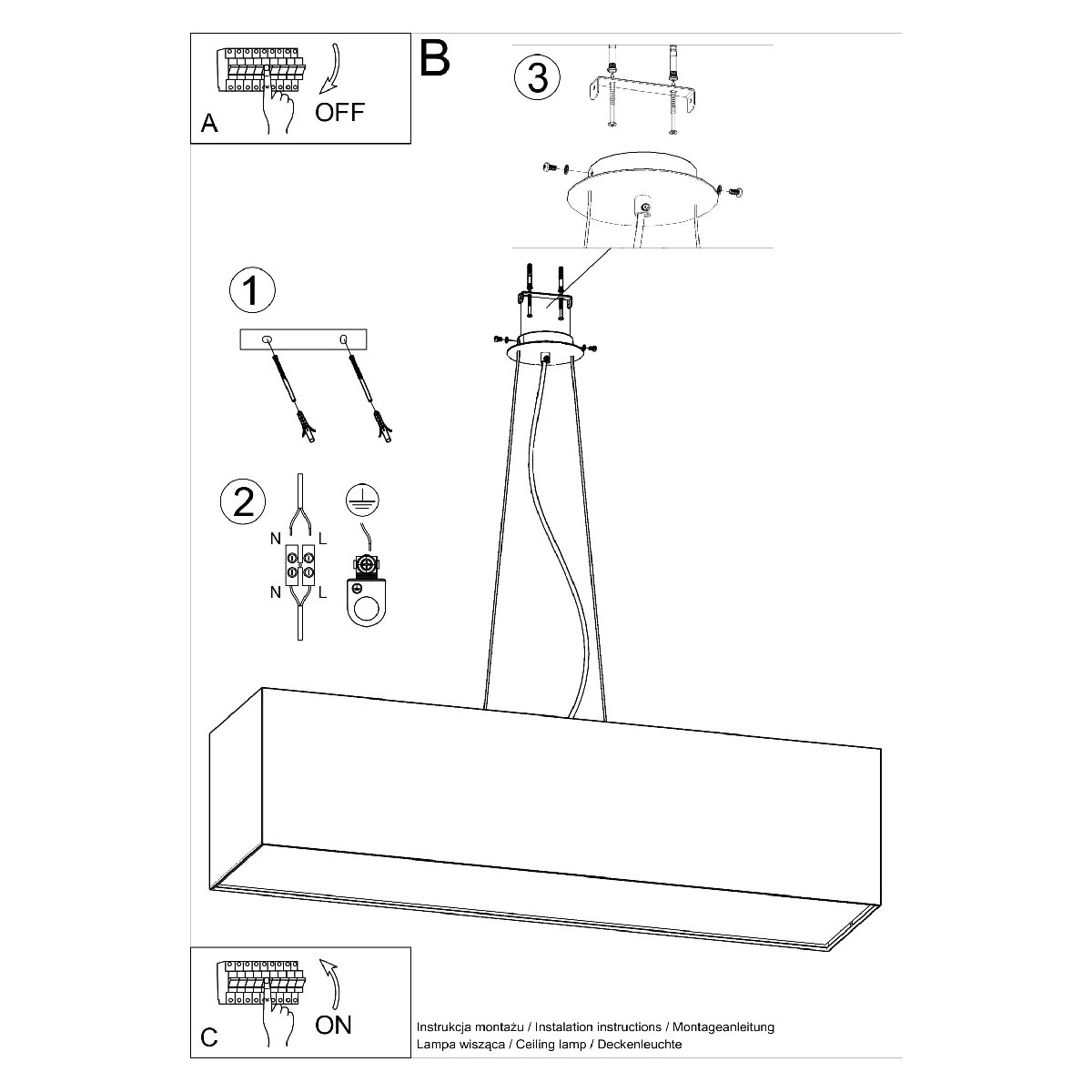 A
OFF

B

3

1

2

N
L
N
L

C
ON

Instrukcja montażu / Instalation instructions / Montageanleitung
Lampa wisząca / Ceiling lamp / Deckenleuchte