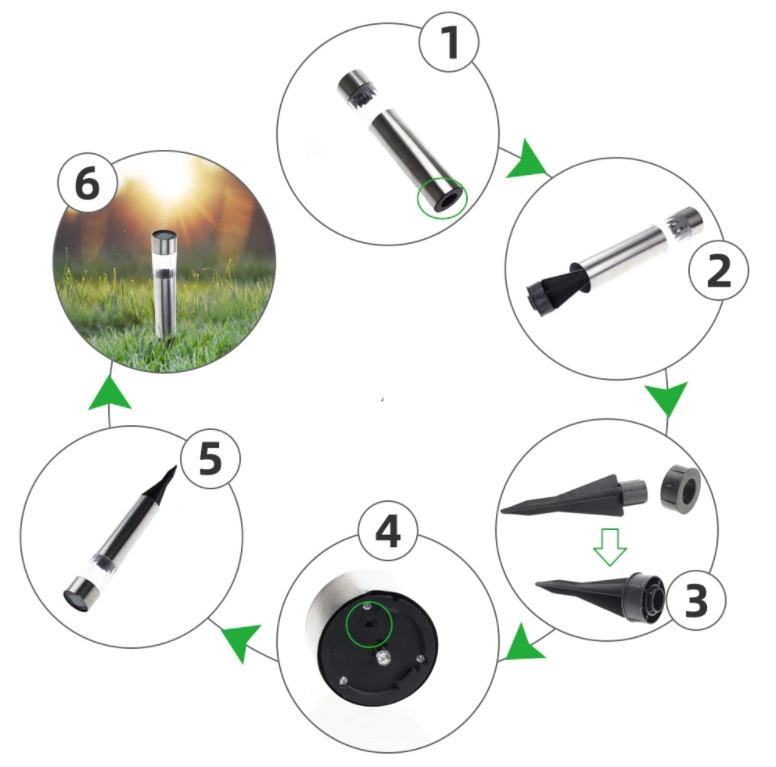 1

2

3

4

5

6