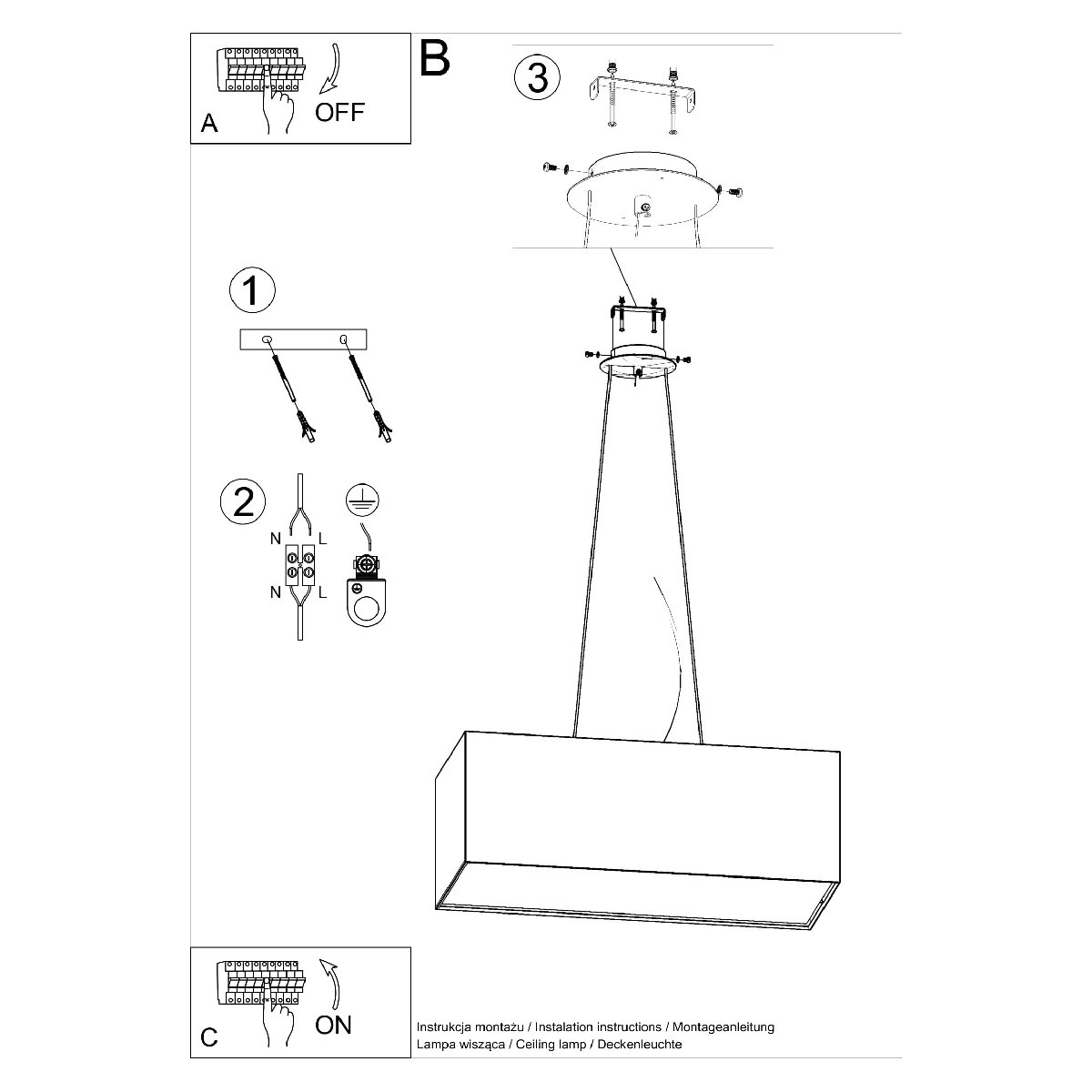 A
OFF

B

3

1

2

N
L
N
L

C
ON

Instrukcja montażu / Instalation instructions / Montageanleitung
Lampa wisząca / Ceiling lamp / Deckenleuchte