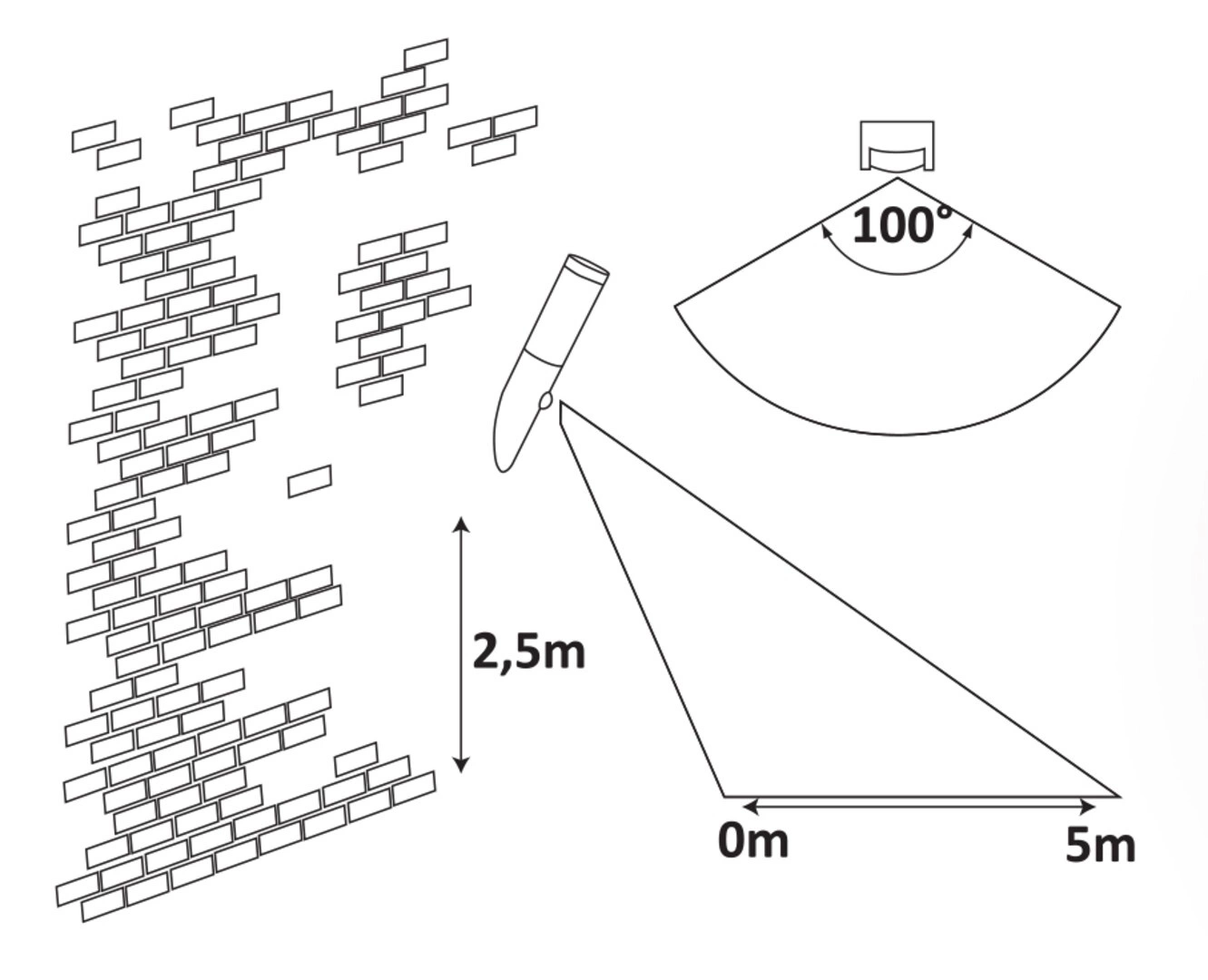 100°

2,5m

0m

5m