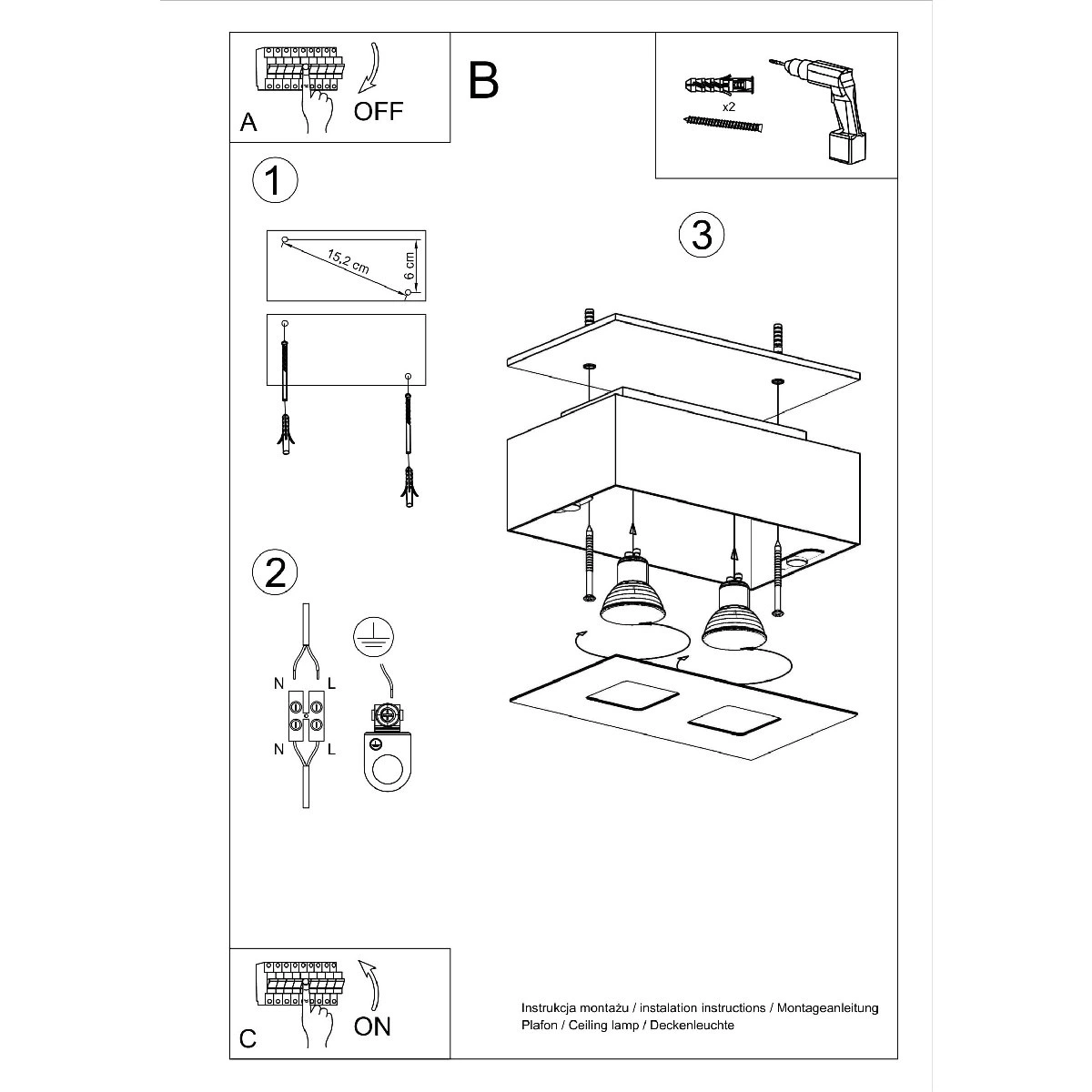 A
OFF

B

x2

1

15,2 cm
6 cm

3

2

N
L
N
L

C
ON

Instrukcja montażu / instalation instructions / Montageanleitung
Plafon / Ceiling lamp / Deckenleuchte