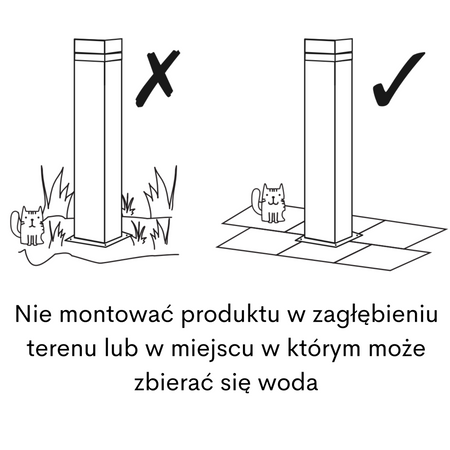 Nie montować produktu w zagłębieniu terenu lub w miejscu w którym może zbierać się woda