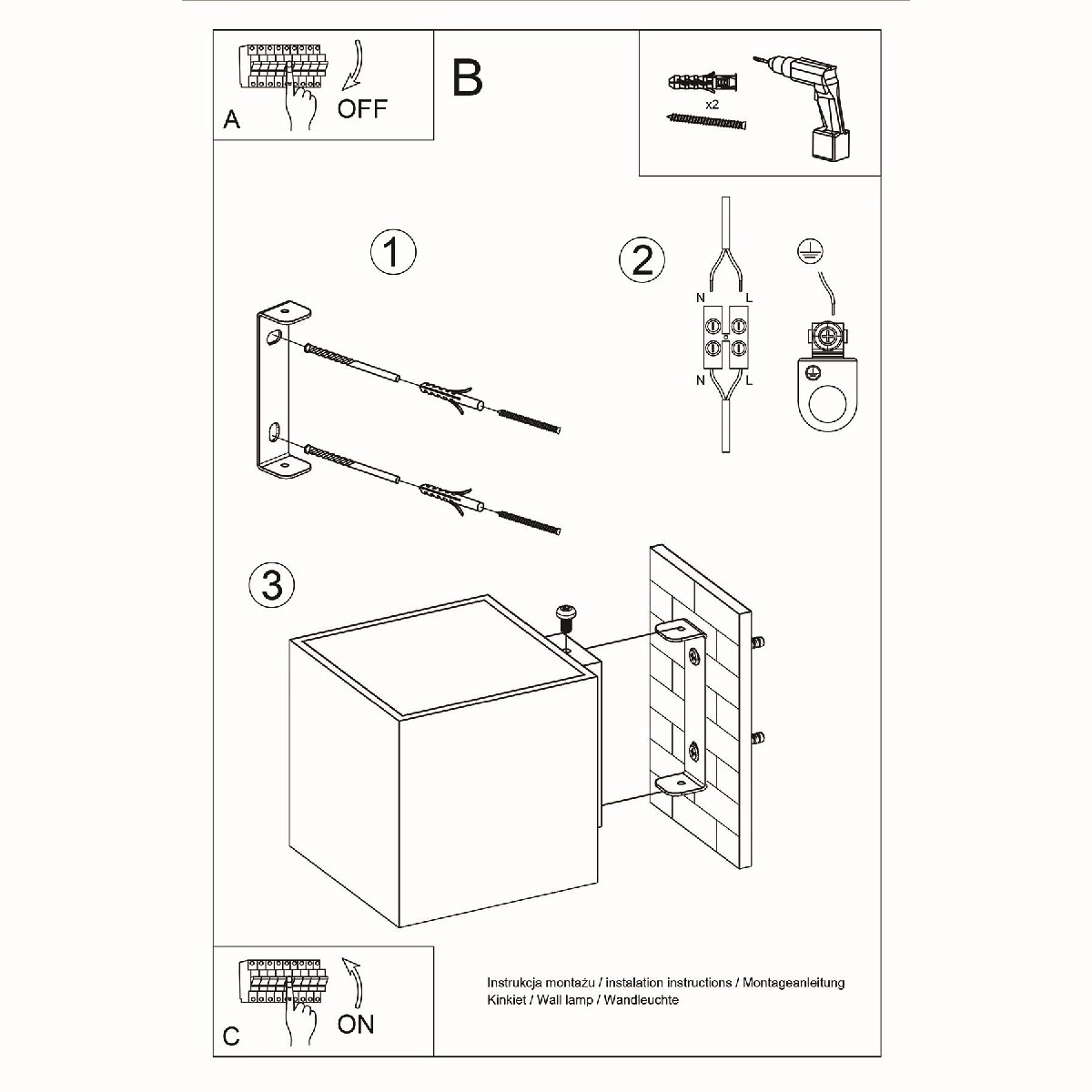 A
OFF

B

x2

1

2

N
L
N
L

3

C
ON

Instrukcja montażu / instalation instructions / Montageanleitung
Kinkiet / Wall lamp / Wandleuchte