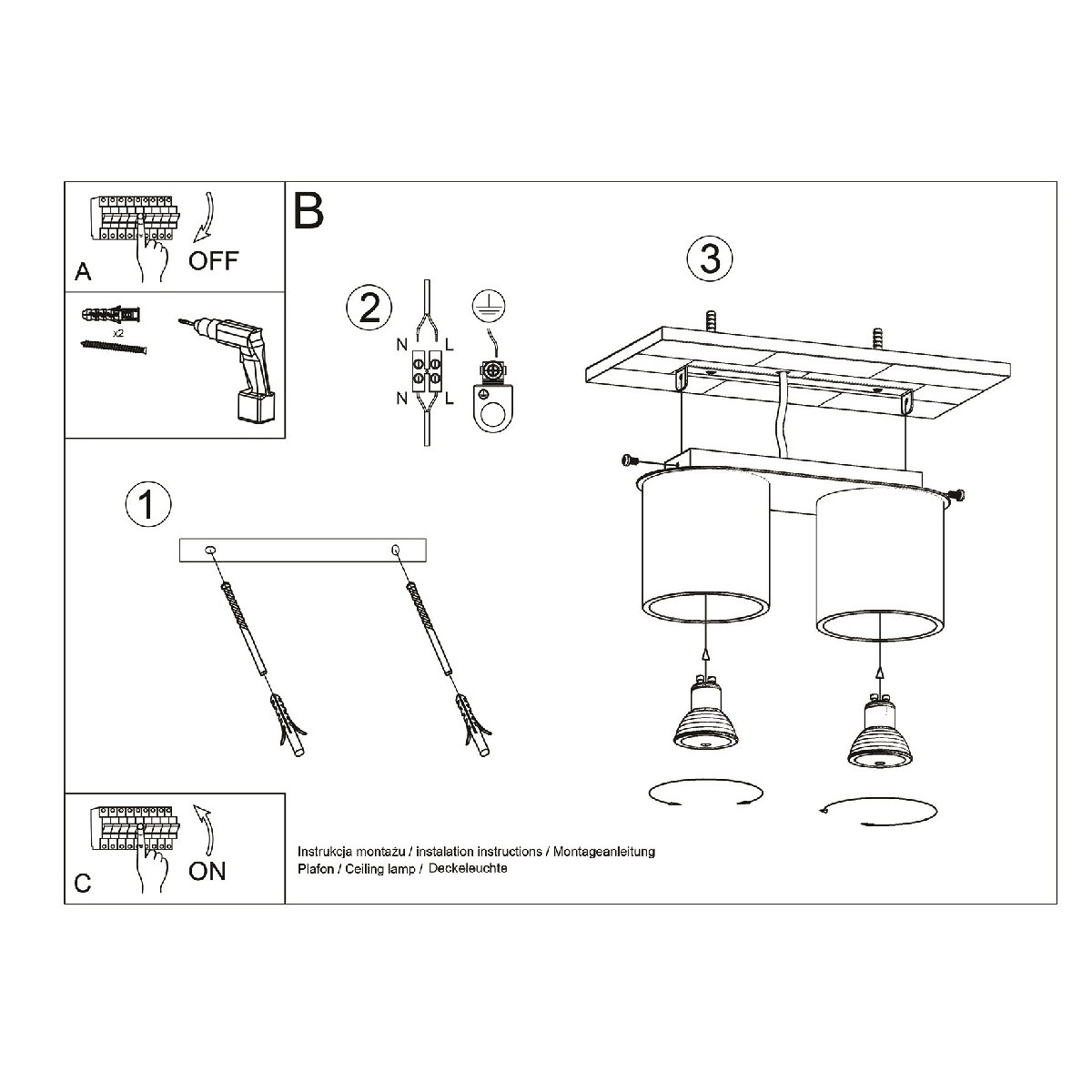 A
OFF

x2

B

2

N
L
N
L

3

1

C
ON

Instrukcja montażu / instalation instructions / Montageanleitung
Plafon / Ceiling lamp / Deckeleuchte