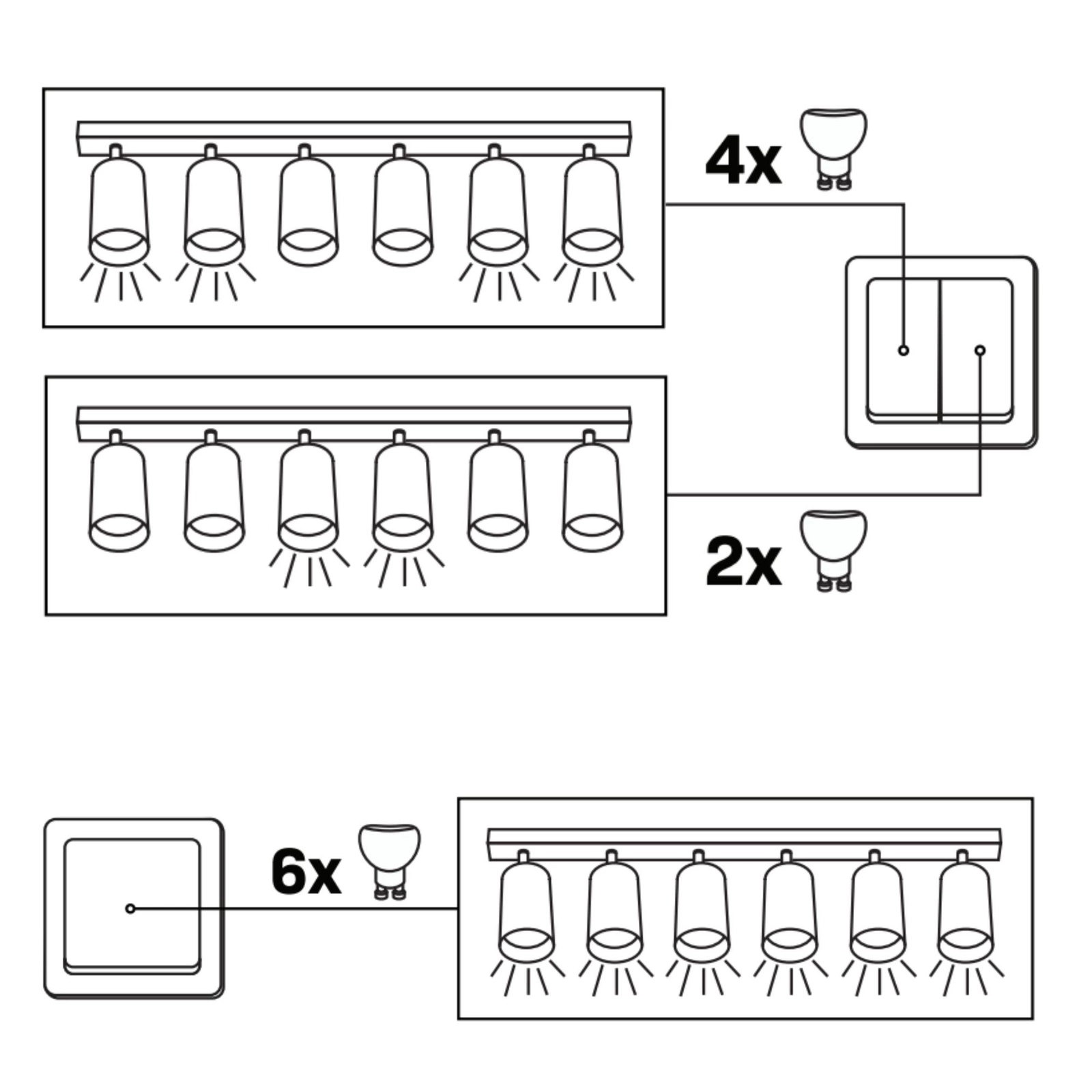 4x

2x

6x