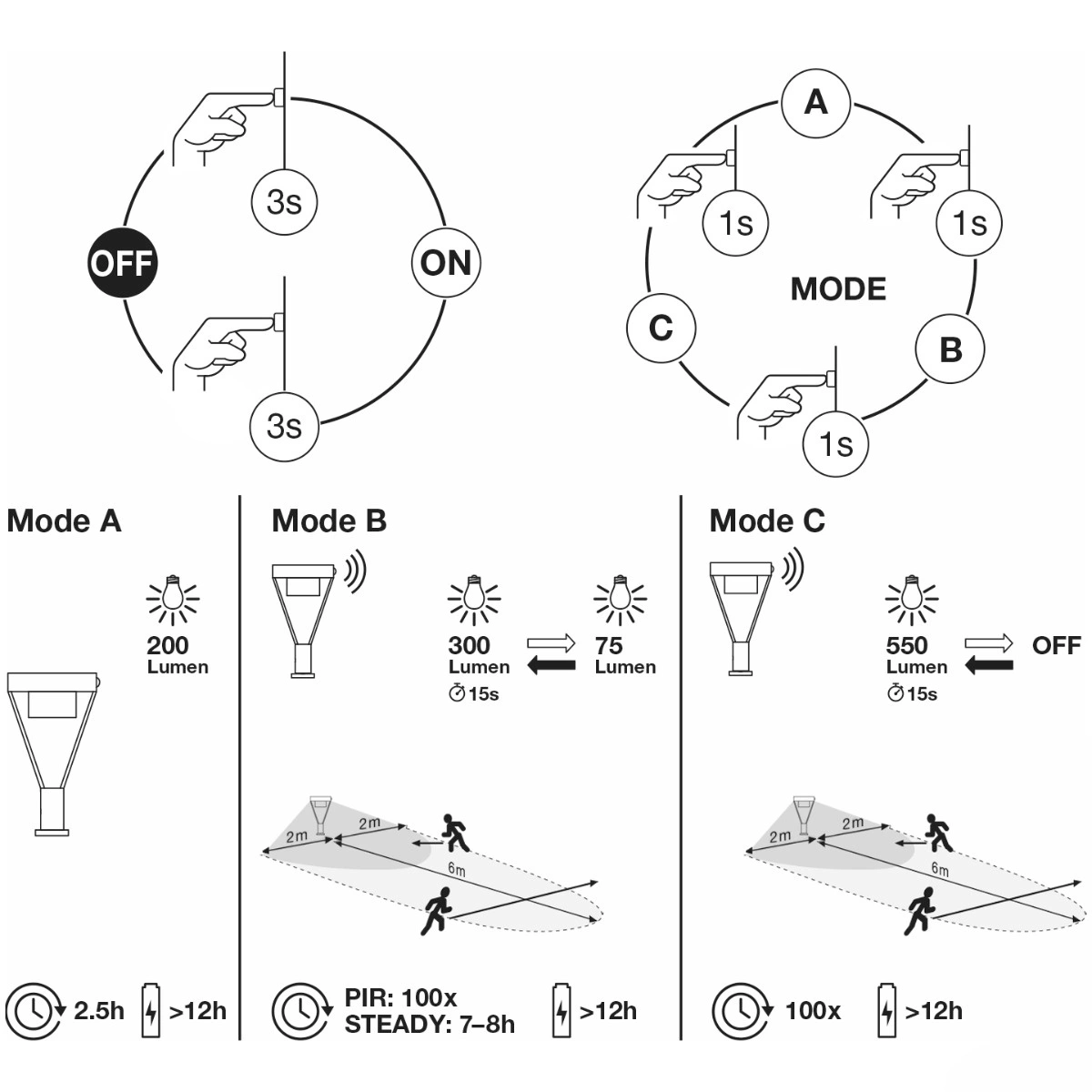 3s

OFF

ON

3s

A

1s

1s

MODE

C

B

1s

Mode A

200
Lumen

2.5h >12h

Mode B

300
Lumen
15s

75
Lumen

2m
2m
6m

PIR: 100x
STEADY: 7–8h
>12h

Mode C

550
Lumen
15s

OFF

2m
2m
6m

100x >12h