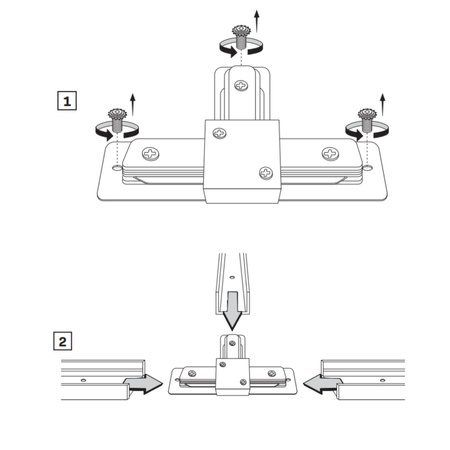 1

2