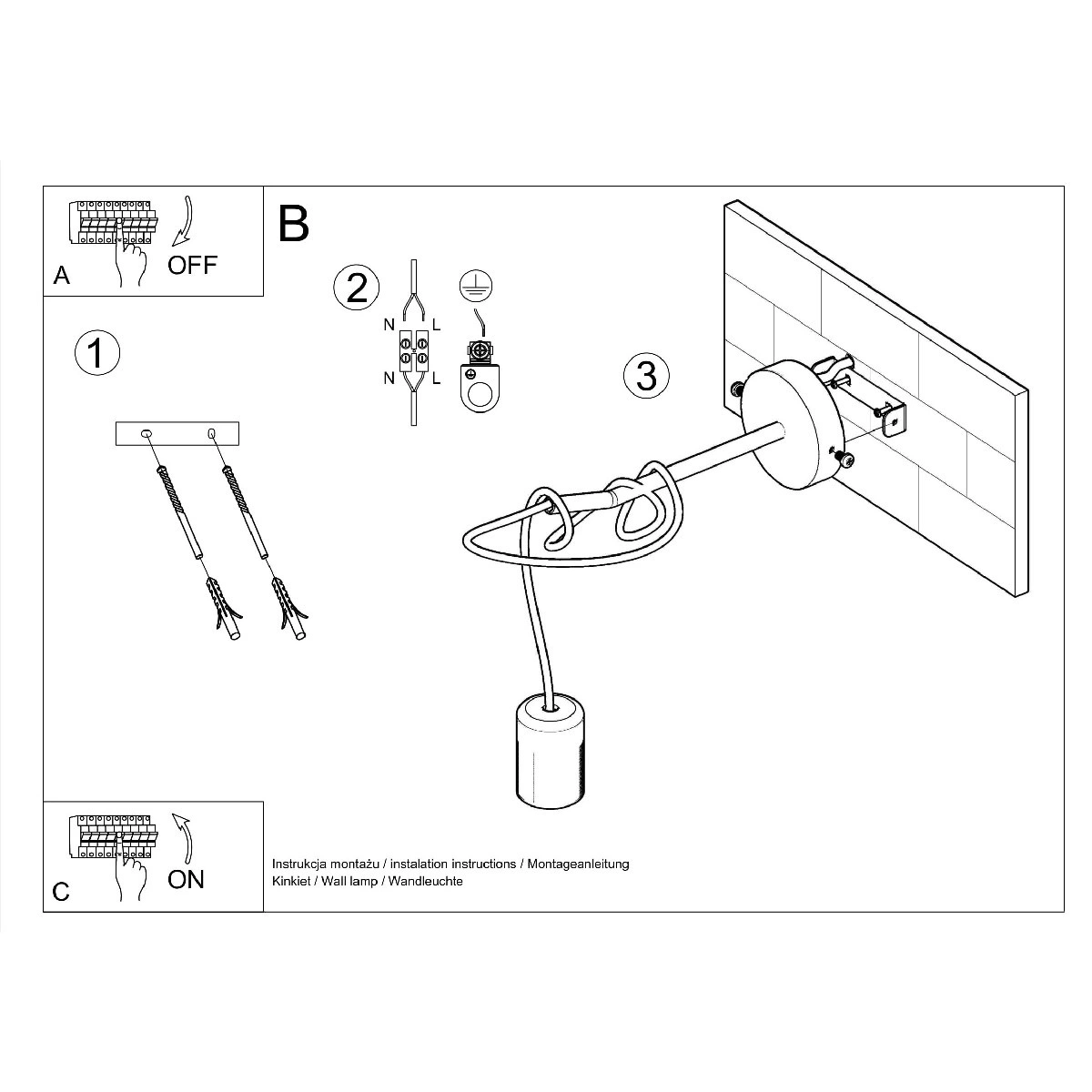 A
OFF

B

1

2

N
L
N
L

3

C
ON

Instrukcja montażu / instalation instructions / Montageanleitung
Kinkiet / Wall lamp / Wandleuchte