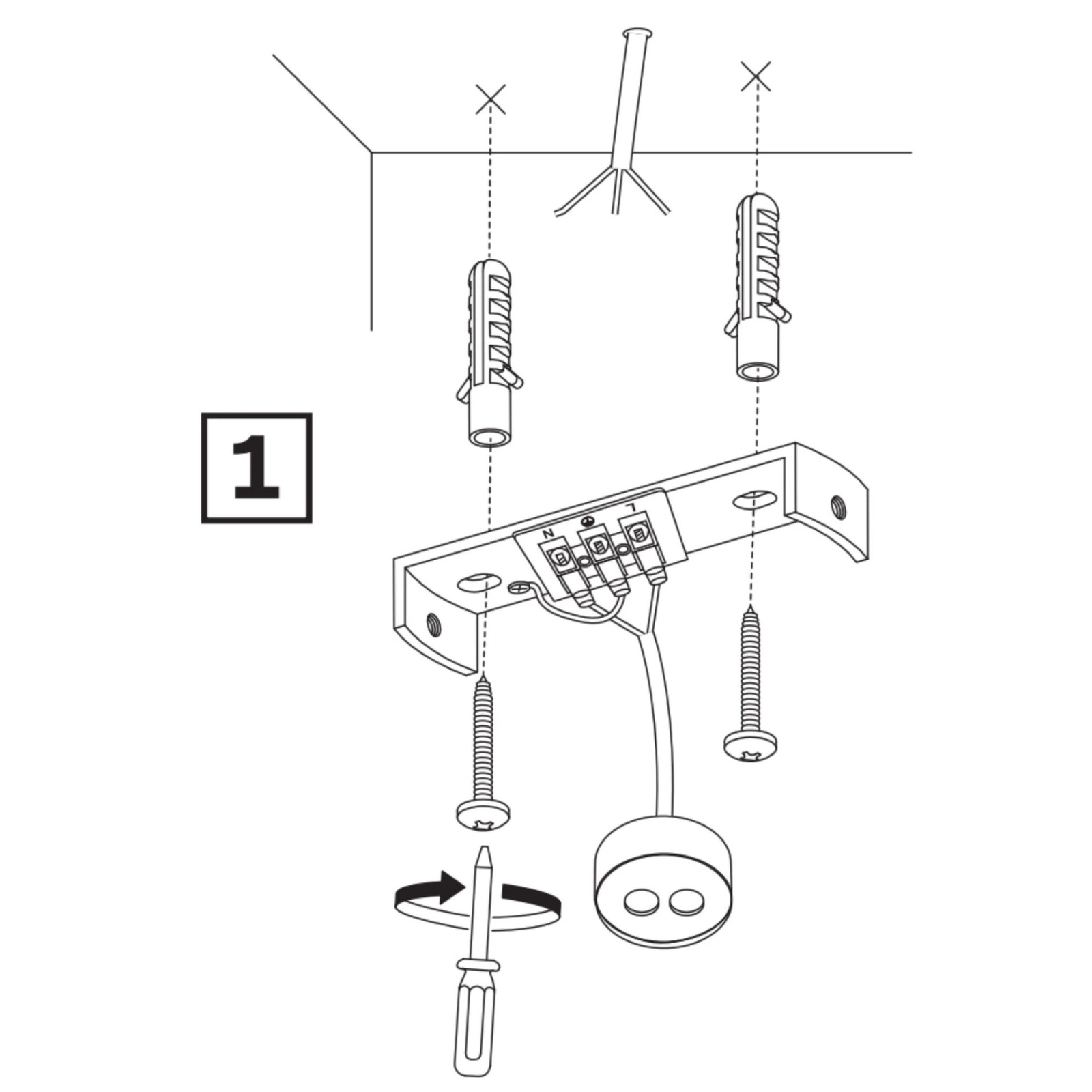 1

N
L